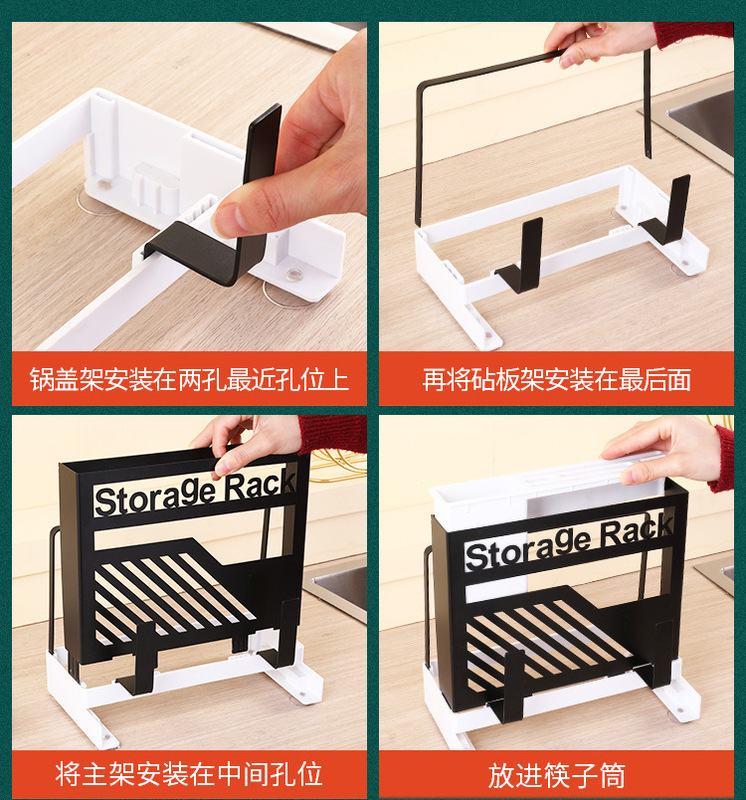 锅盖架安装在两孔最近孔位上

再将砧板架安装在最后面

Storage Rack

将主架安装在中间孔位

Storage Rack

放进筷子筒