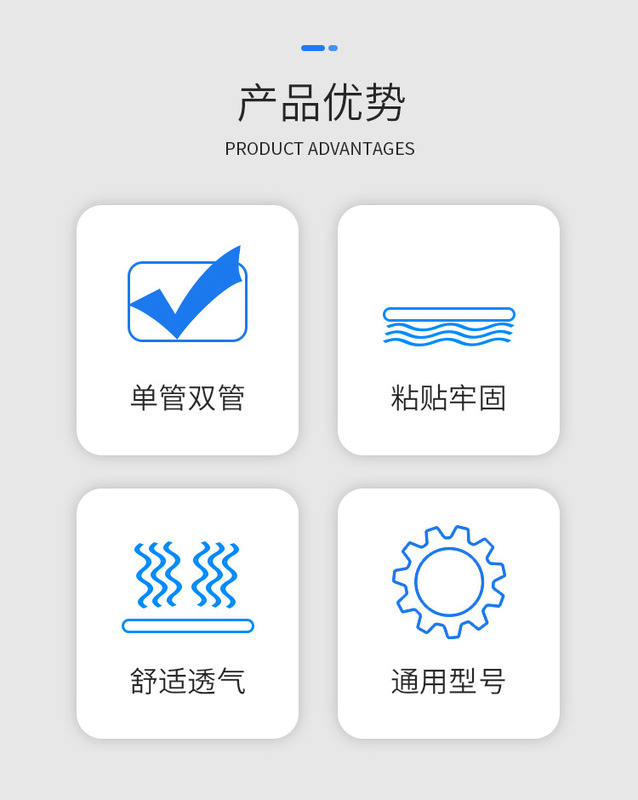 产品优势
PRODUCT ADVANTAGES

单管双管

粘贴牢固

舒适透气

通用型号