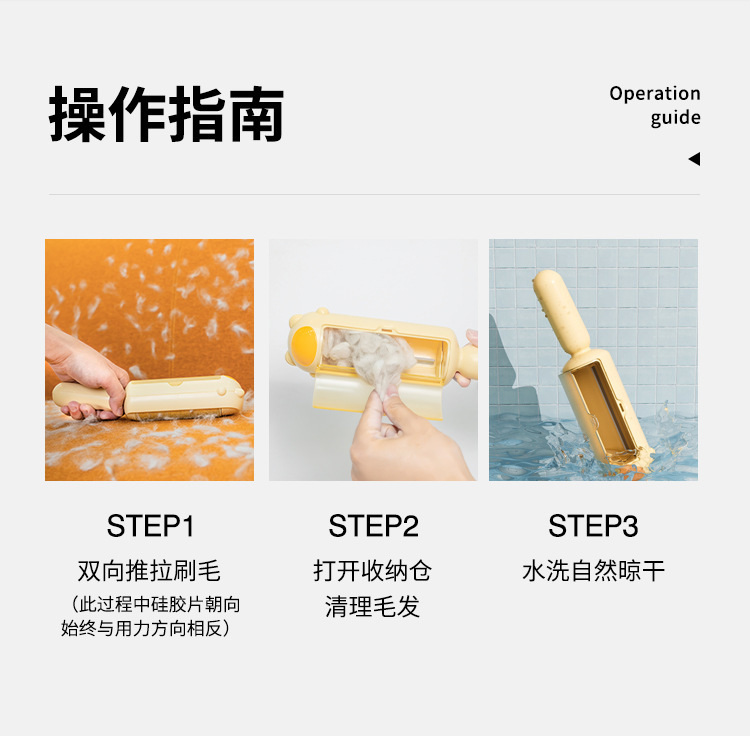 操作指南

Operation guide

STEP1

双向推拉刷毛

（此过程中硅胶片朝向始终与用力方向相反）

STEP2

打开收纳仓

清理毛发

STEP3

水洗自然晾干