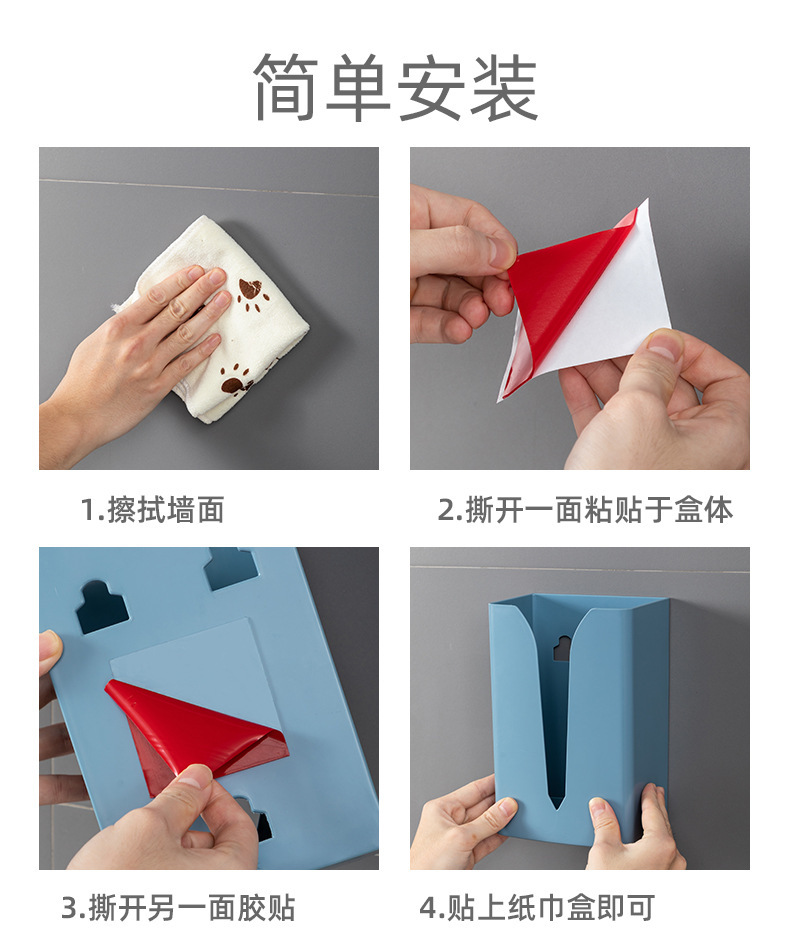 简单安装

1.擦拭墙面

2.撕开一面粘贴于盒体

3.撕开另一面胶贴

4.贴上纸巾盒即可