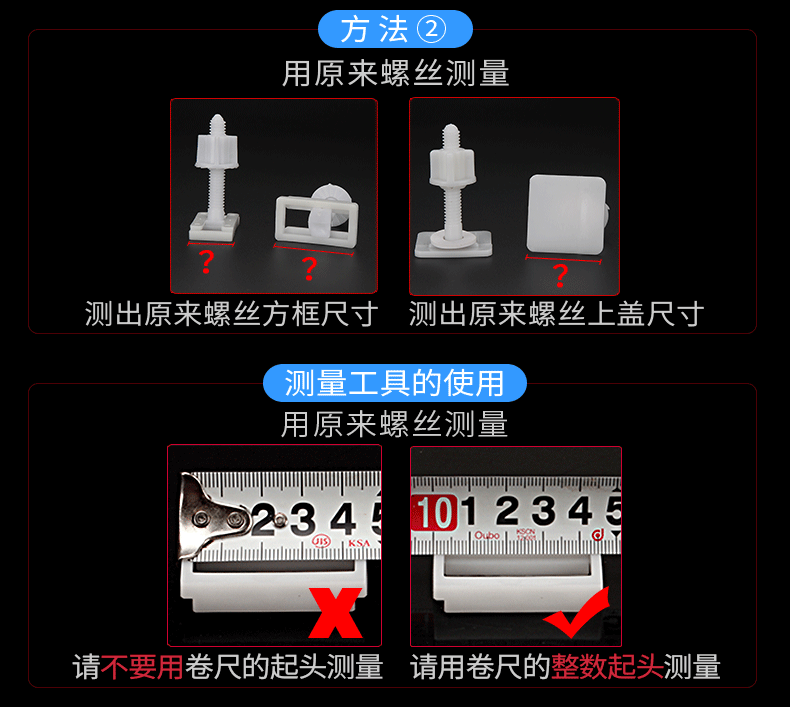 方法②

用原来螺丝测量

?

?

?

测出原来螺丝方框尺寸

测出原来螺丝上盖尺寸

测量工具的使用

用原来螺丝测量

2 3 4 5

JIS KSA

10 1 2 3 4 5

Oubo

请不要用卷尺的起头测量

请用卷尺的整数起头测量