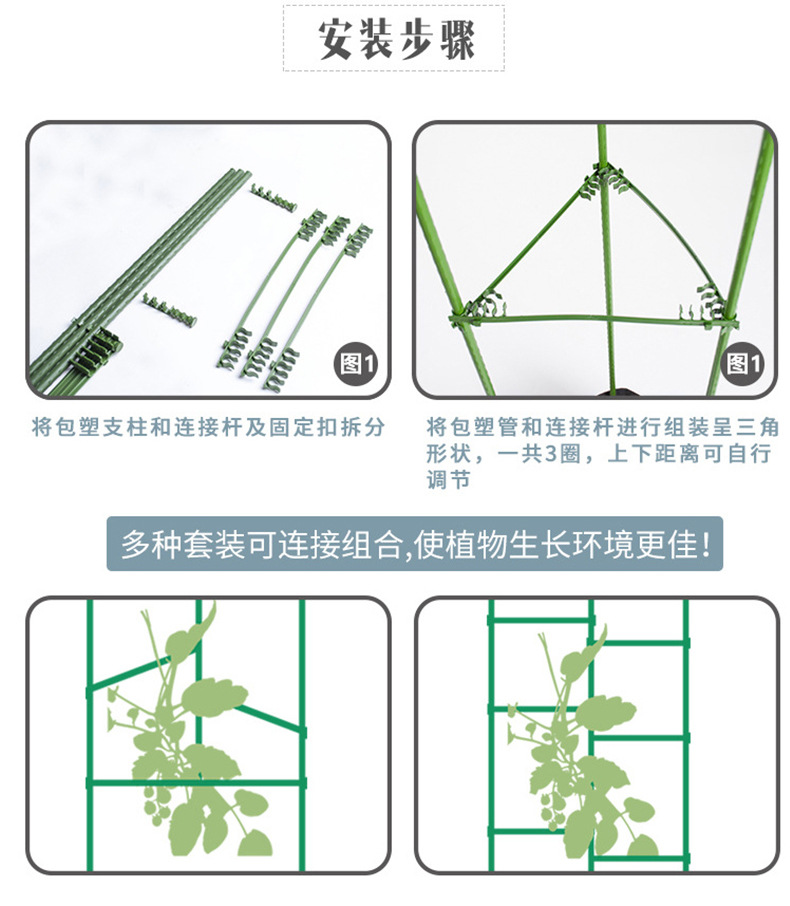 安装步骤

图1

将包塑支柱和连接杆及固定扣拆分

图1

将包塑管和连接杆进行组装呈三角形状，一共3圈，上下距离可自行调节

多种套装可连接组合,使植物生长环境更佳!