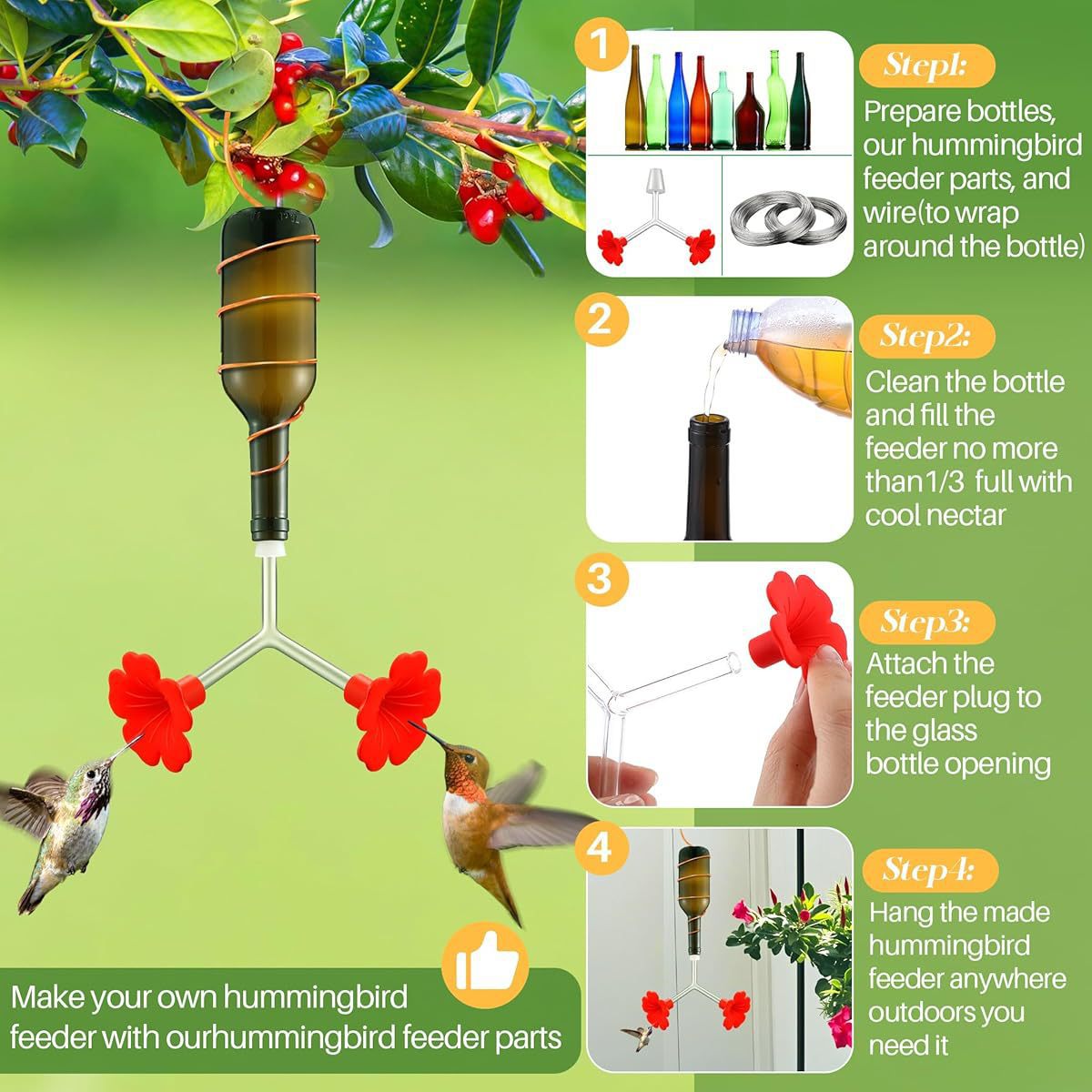 1

Step1:

Prepare bottles, our hummingbird feeder parts, and wire(to wrap around the bottle)

2

Step2:

Clean the bottle and fill the feeder no more than1/3 full with cool nectar

3

Step3:

Attach the feeder plug to the glass bottle opening

4

Step4:

Hang the made hummingbird feeder anywhere outdoors you need it

Make your own hummingbird feeder with ourhummingbird feeder parts