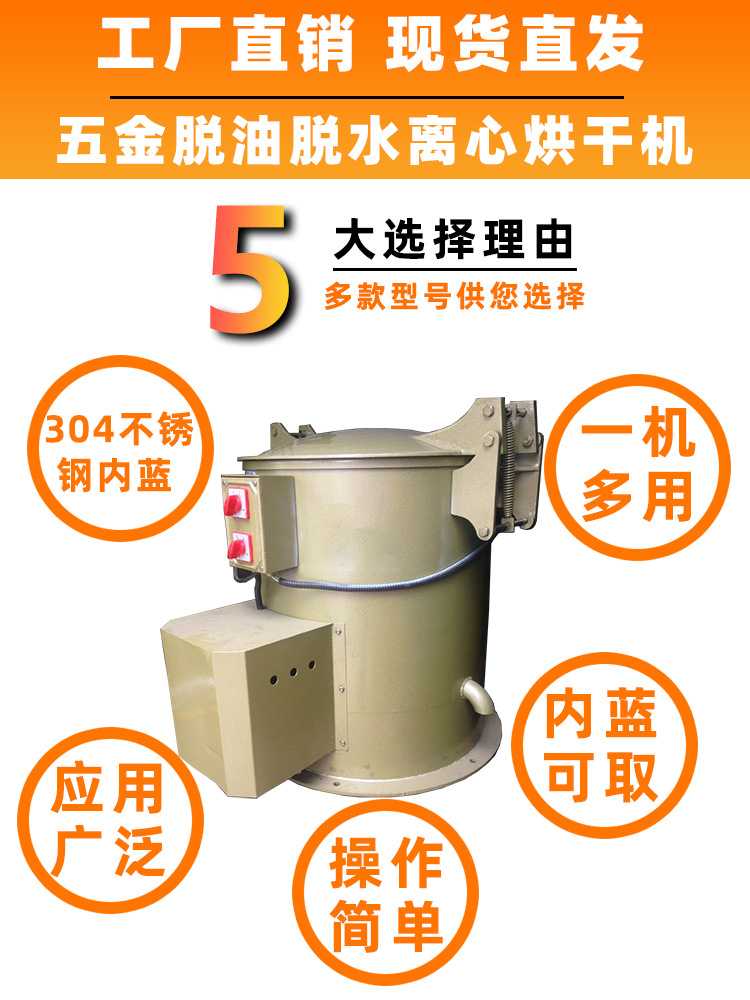 工厂直销 现货直发

五金脱油脱水离心烘干机

5 大选择理由

多款型号供您选择

304不锈钢内蓝

一机多用

内蓝可取

应用广泛

操作简单