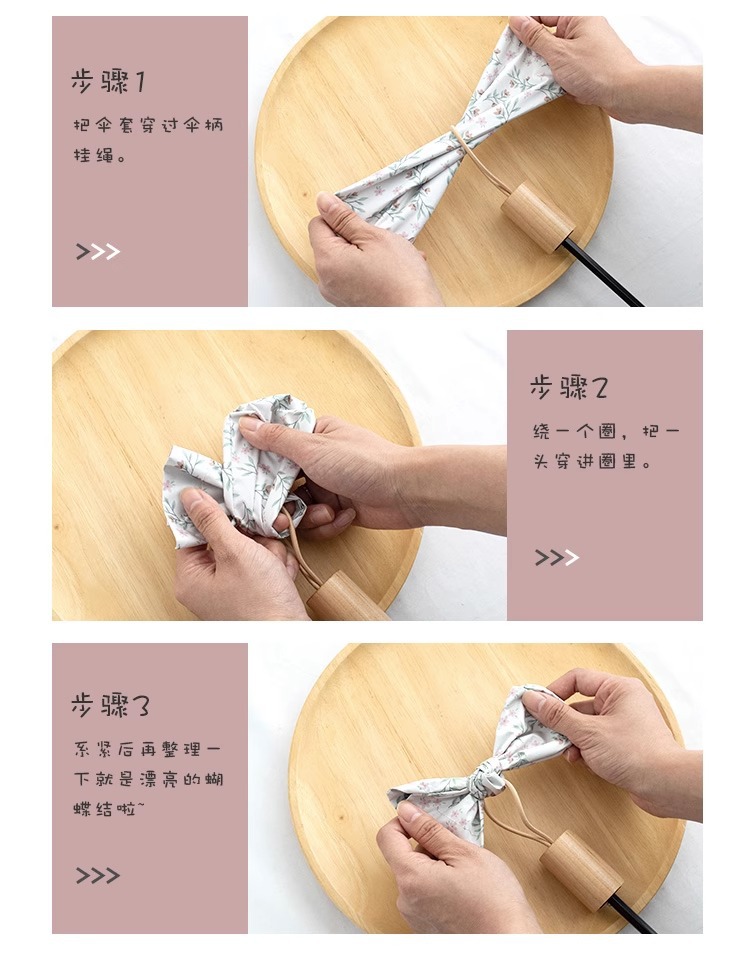 步骤1

把伞套穿过伞柄挂绳。

>>>

步骤2

绕一个圈，把一头穿进圈里。

>>>

步骤3

系紧后再整理一下就是漂亮的蝴蝶结啦~

>>>