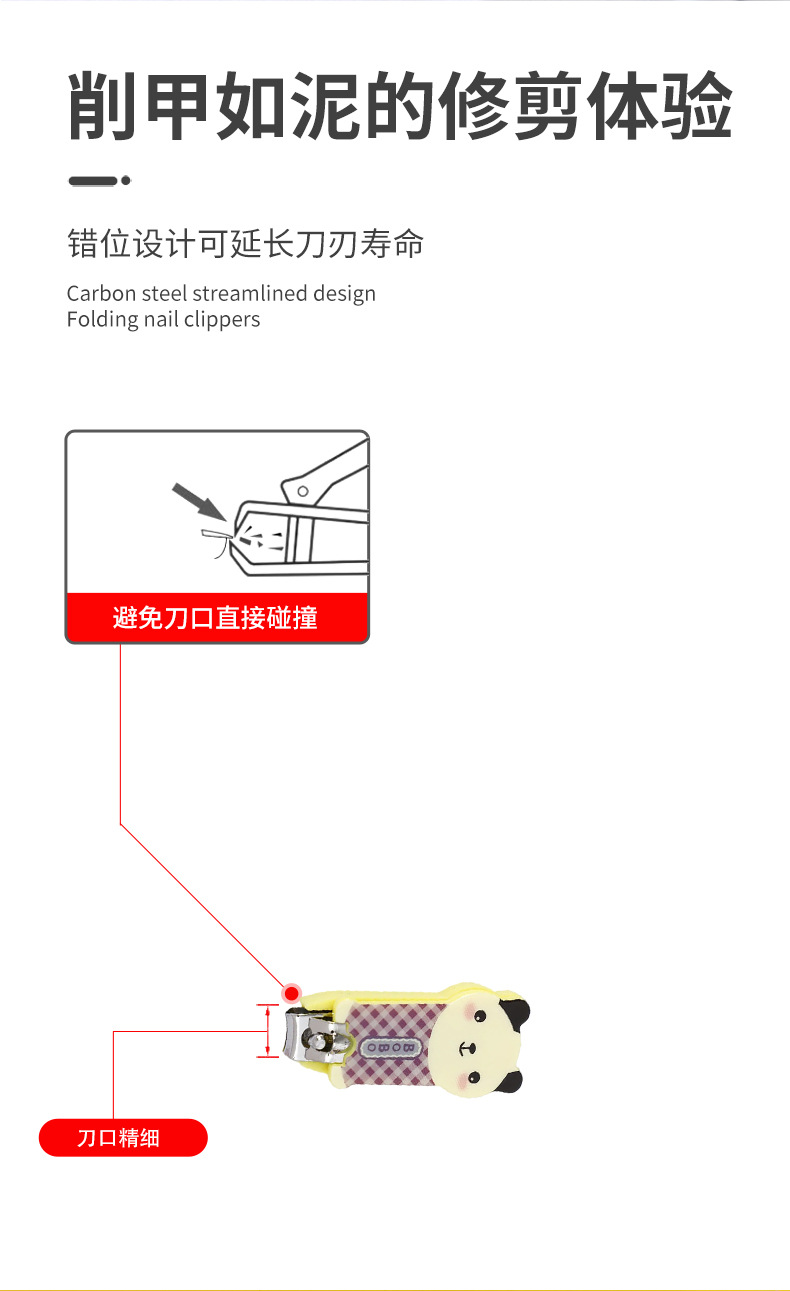 削甲如泥的修剪体验

错位设计可延长刀刃寿命

Carbon steel streamlined design
Folding nail clippers

避免刀口直接碰撞

BOBO

刀口精细