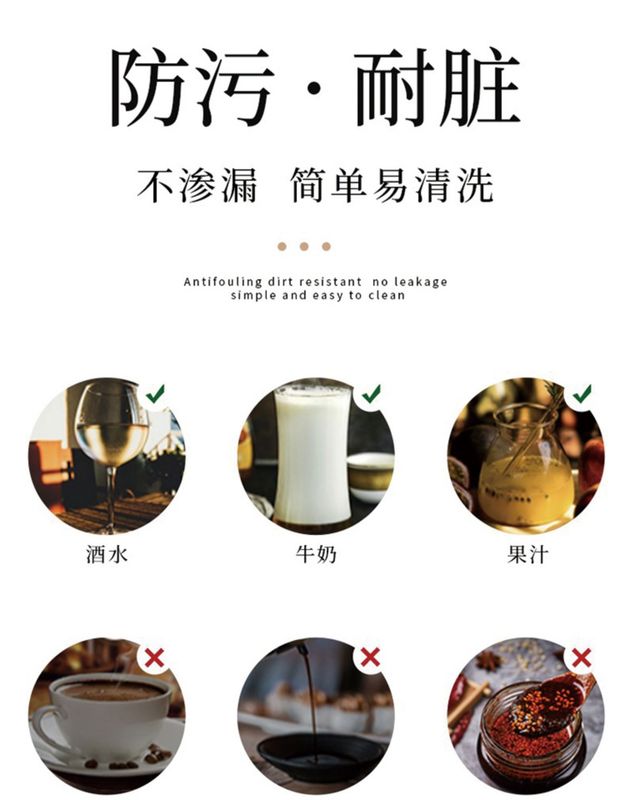 防污 · 耐脏

不渗漏 简单易清洗

Antifouling dirt resistant no leakage
simple and easy to clean

酒水

牛奶

果汁