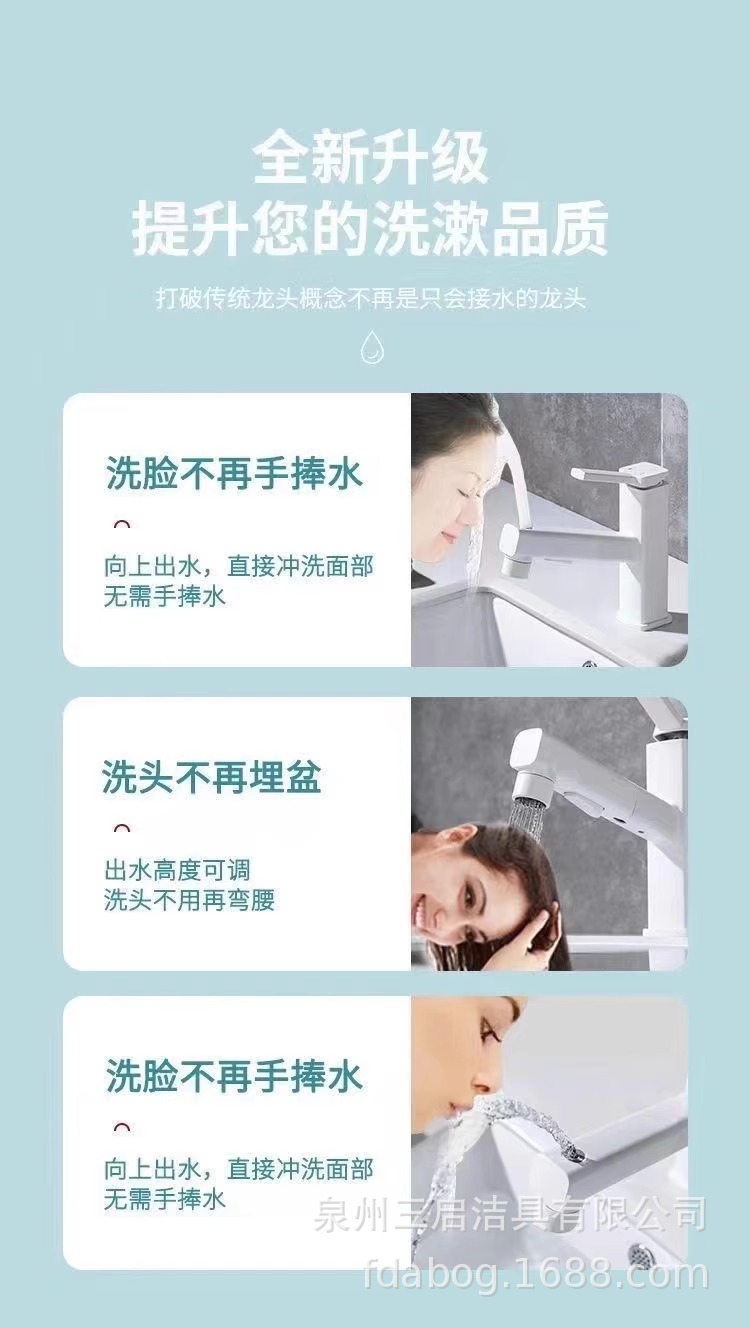 全新升级
提升您的洗漱品质

打破传统龙头概念不再是只会接水的龙头

洗脸不再手捧水

向上出水，直接冲洗面部
无需手捧水

洗头不再埋盆

出水高度可调
洗头不用再弯腰

洗脸不再手捧水

向上出水，直接冲洗面部
无需手捧水

泉州三居洁具有限公司
fdabog.1688.com