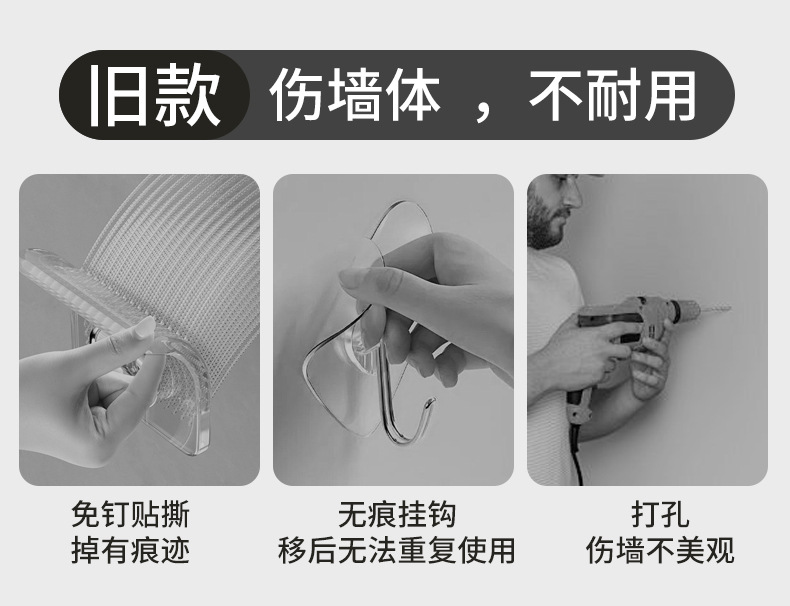 旧款 伤墙体 ，不耐用

免钉贴撕
掉有痕迹

无痕挂钩
移后无法重复使用

打孔
伤墙不美观