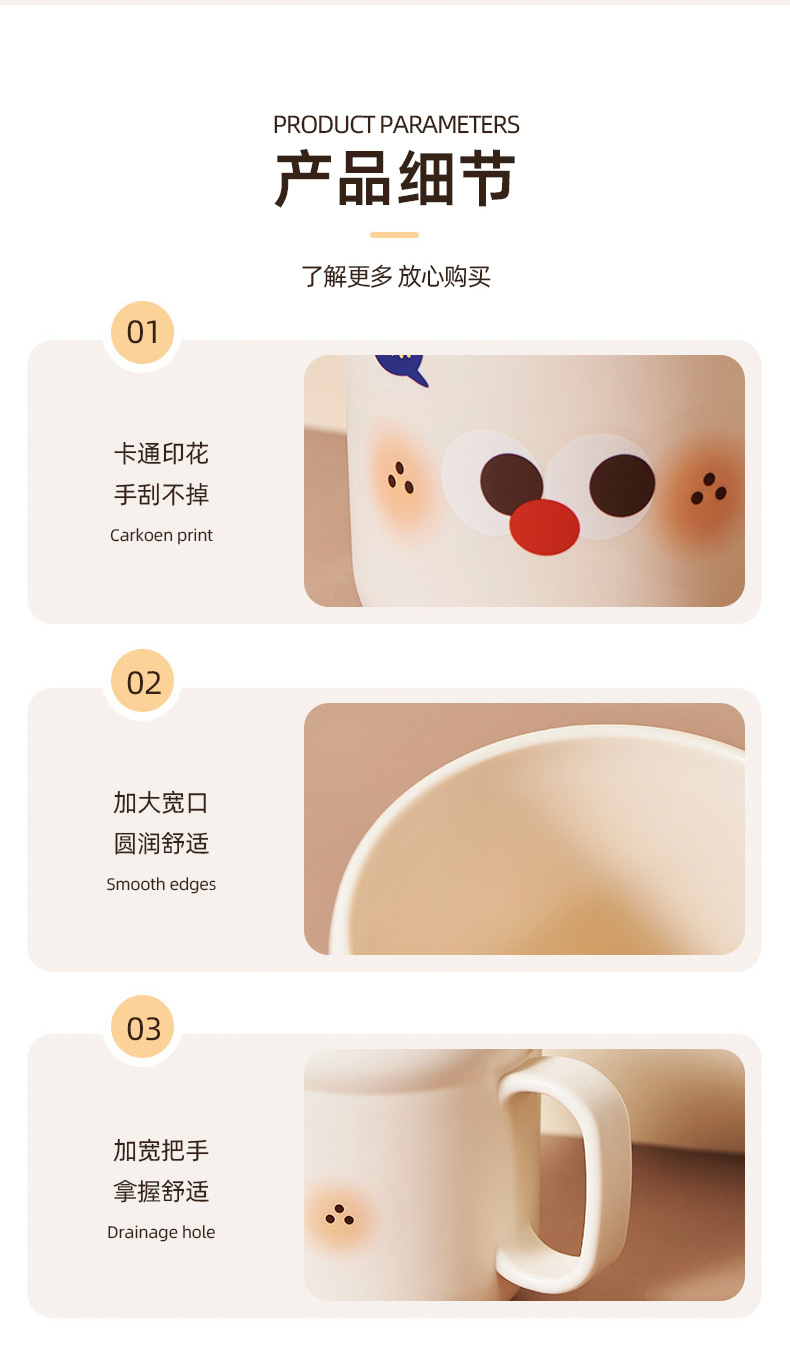 PRODUCT PARAMETERS
产品细节

了解更多 放心购买

01

卡通印花
手刮不掉
Carkoen print

02

加大宽口
圆润舒适
Smooth edges

03

加宽把手
拿握舒适
Drainage hole