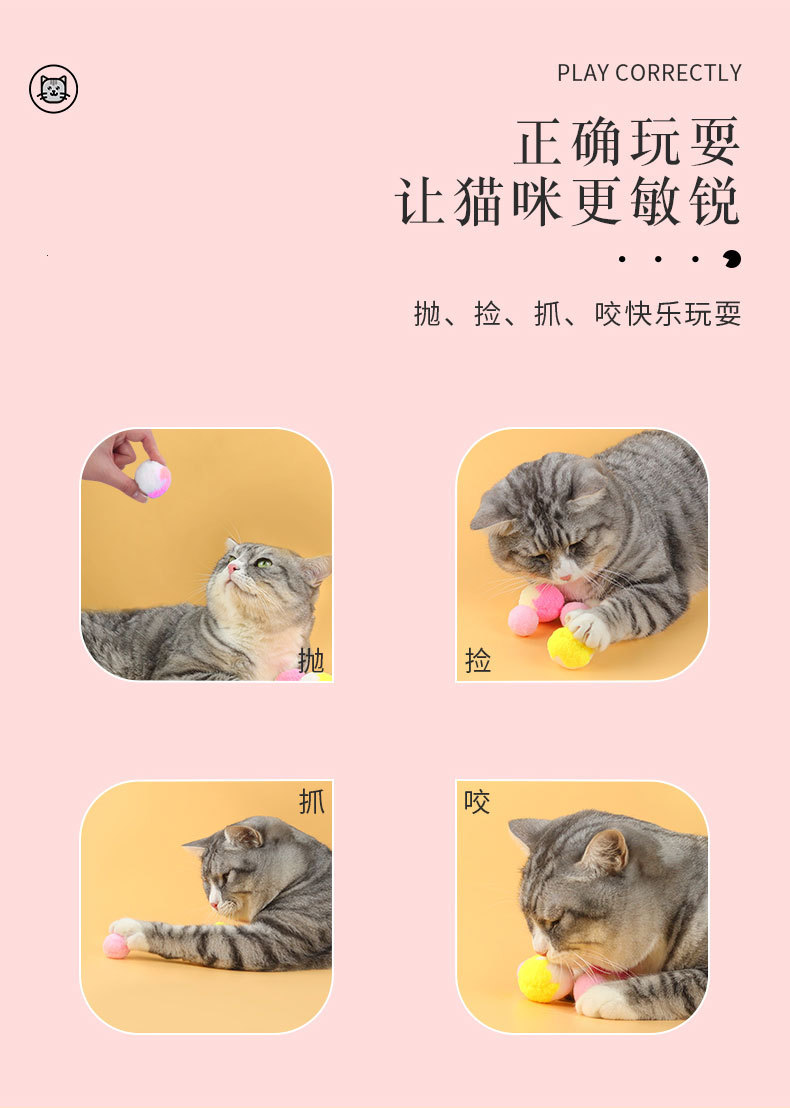 PLAY CORRECTLY

正确玩耍
让猫咪更敏锐

抛、捡、抓、咬快乐玩耍

抛

捡

抓

咬