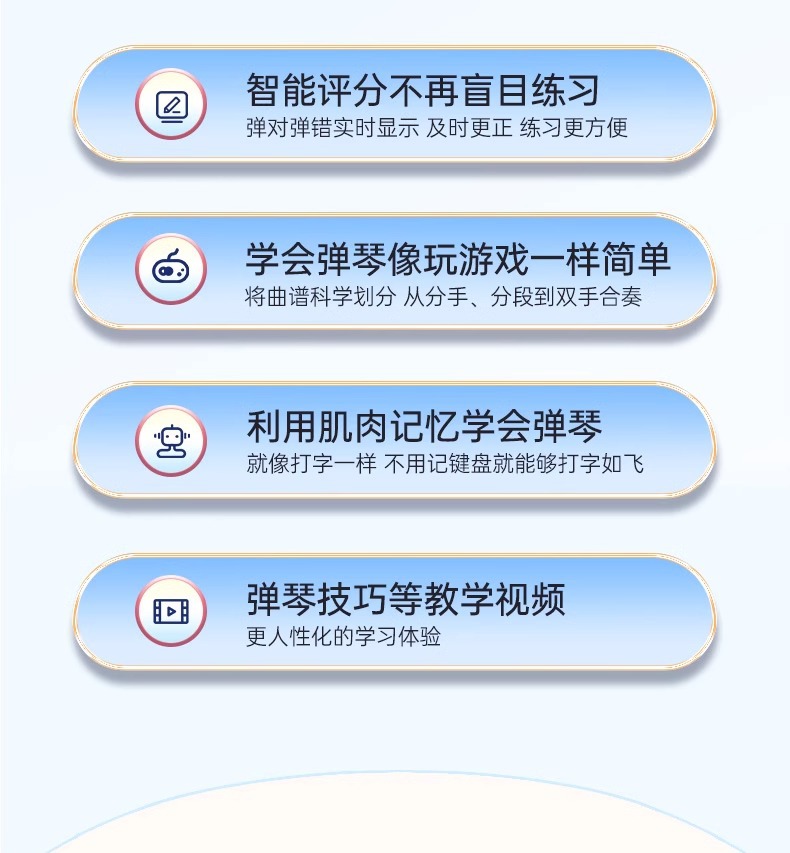 智能评分不再盲目练习
弹对弹错实时显示 及时更正 练习更方便

学会弹琴像玩游戏一样简单
将曲谱科学划分 从分手、分段到双手合奏

利用肌肉记忆学会弹琴
就像打字一样 不用记键盘就能够打字如飞

弹琴技巧等教学视频
更人性化的学习体验