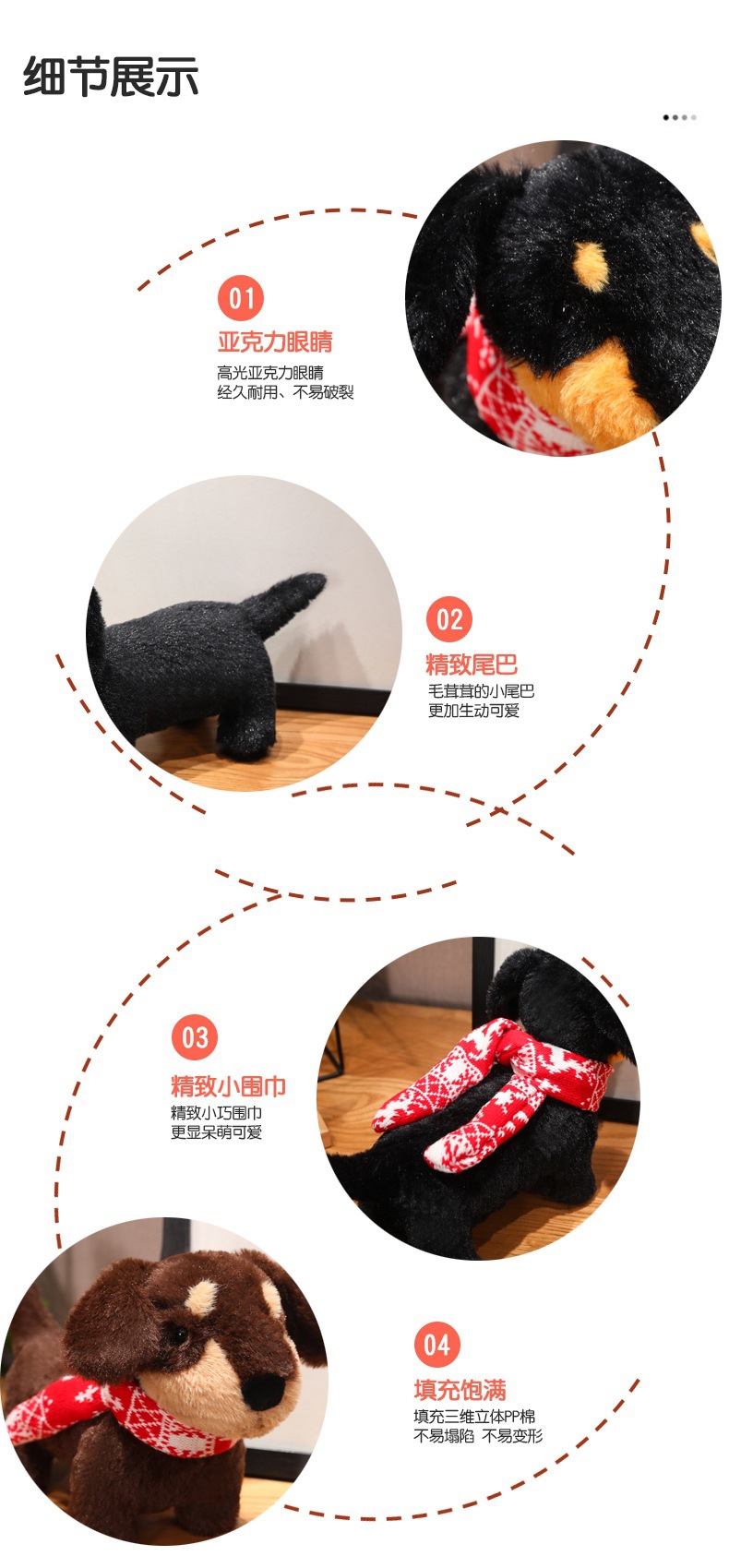 细节展示

01
亚克力眼睛
高光亚克力眼睛
经久耐用、不易破裂

02
精致尾巴
毛茸茸的小尾巴
更加生动可爱

03
精致小围巾
精致小巧围巾
更显呆萌可爱

04
填充饱满
填充三维立体PP棉
不易塌陷 不易变形