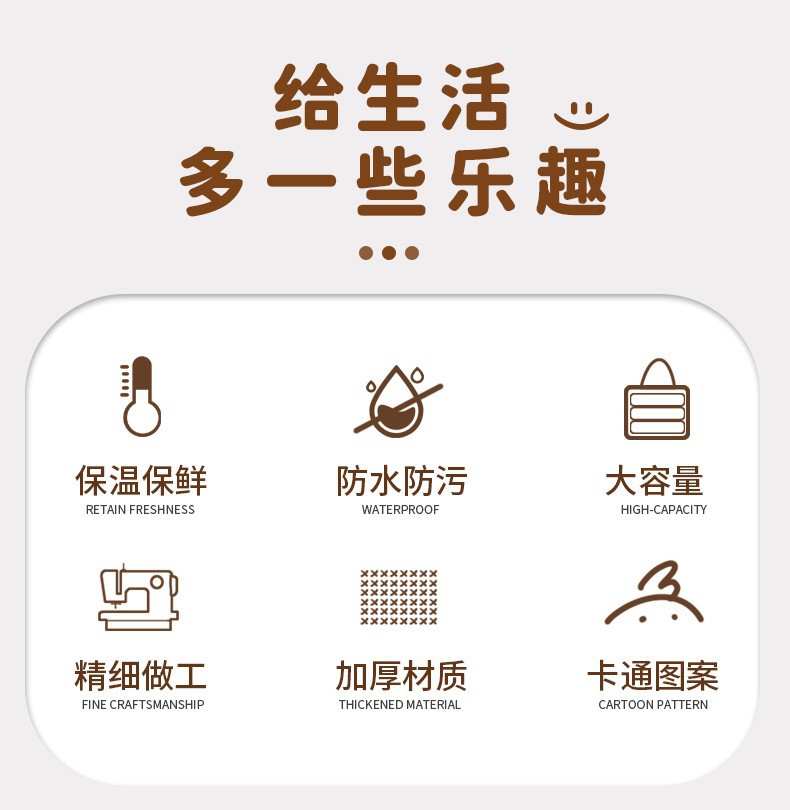 给生活
多一些乐趣

保温保鲜
RETAIN FRESHNESS

防水防污
WATERPROOF

大容量
HIGH-CAPACITY

精细做工
FINE CRAFTSMANSHIP

加厚材质
THICKENED MATERIAL

卡通图案
CARTOON PATTERN