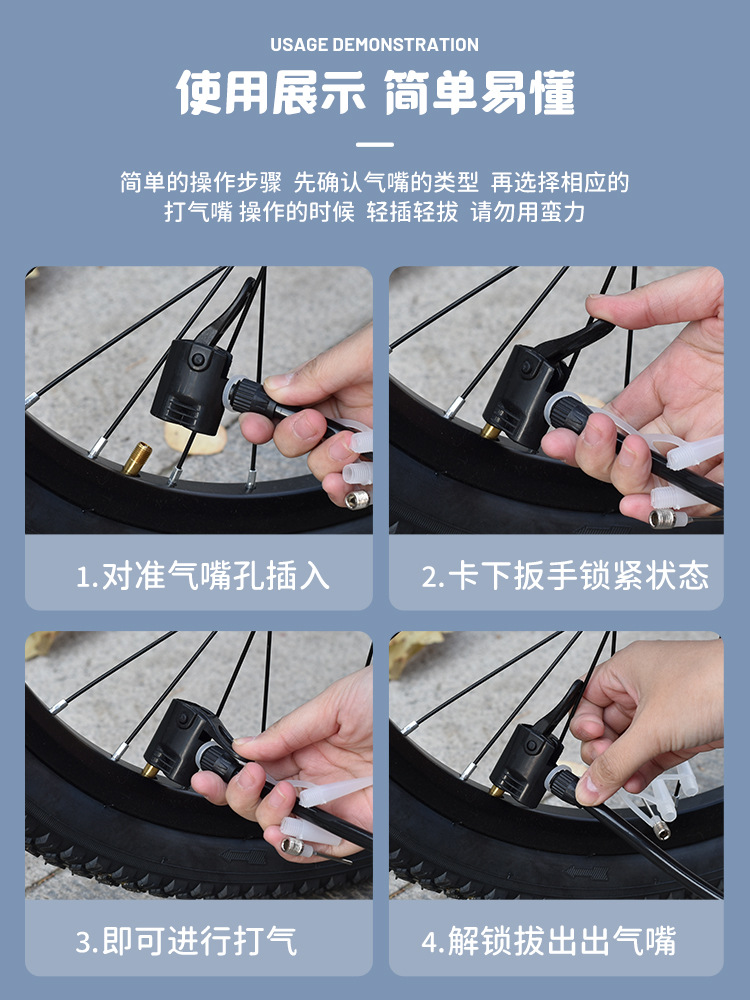 USAGE DEMONSTRATION

使用展示 简单易懂

简单的操作步骤 先确认气嘴的类型 再选择相应的打气嘴 操作的时候 轻插轻拔 请勿用蛮力

1.对准气嘴孔插入

2.卡下扳手锁紧状态

3.即可进行打气

4.解锁拔出出气嘴