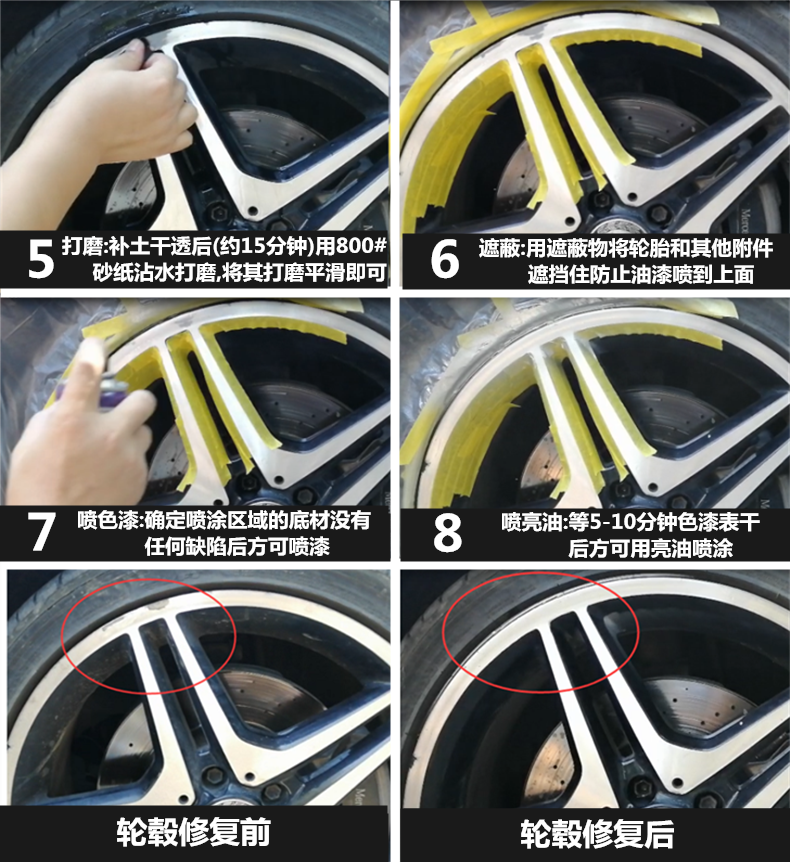 5 打磨:补土干透后(约15分钟)用800#砂纸沾水打磨,将其打磨平滑即可

6 遮蔽:用遮蔽物将轮胎和其他附件遮挡住防止油漆喷到上面

7 喷色漆:确定喷涂区域的底材没有任何缺陷后方可喷漆

8 喷亮油:等5-10分钟色漆表干后方可用亮油喷涂

轮毂修复前

轮毂修复后