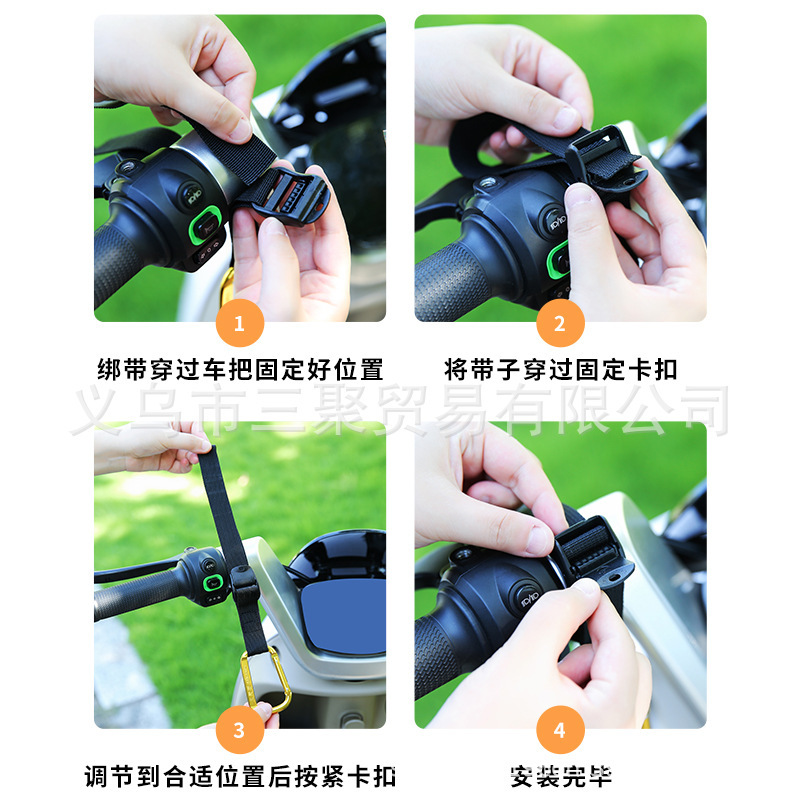 1
绑带穿过车把固定好位置

2
将带子穿过固定卡扣

义乌市三聚贸易有限公司

3
调节到合适位置后按紧卡扣

4
安装完毕