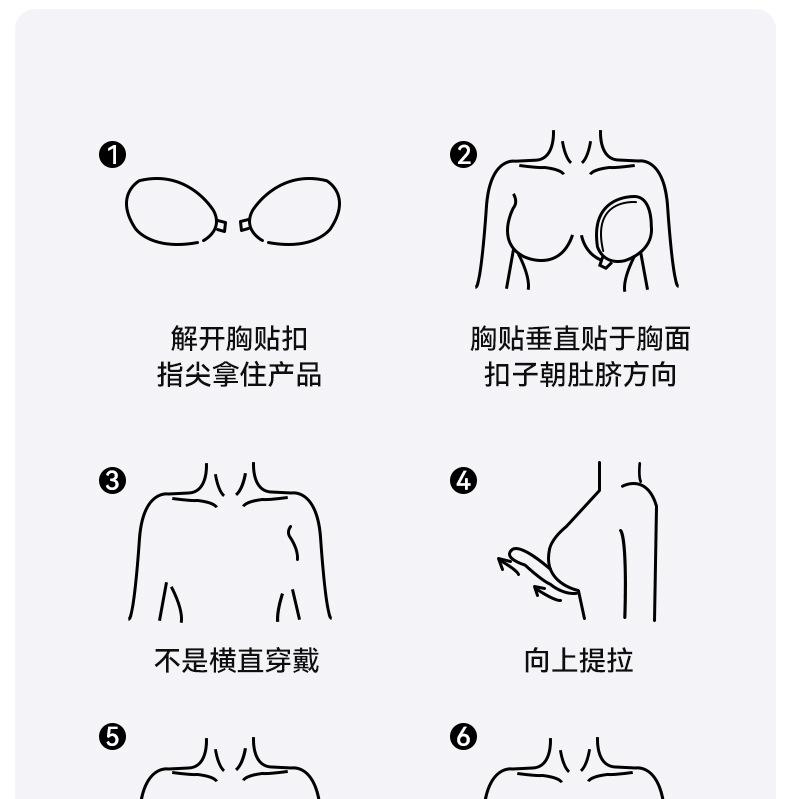 ❶

解开胸贴扣
指尖拿住产品

❷

胸贴垂直贴于胸面
扣子朝肚脐方向

❸

不是横直穿戴

❹

向上提拉

❺

❻