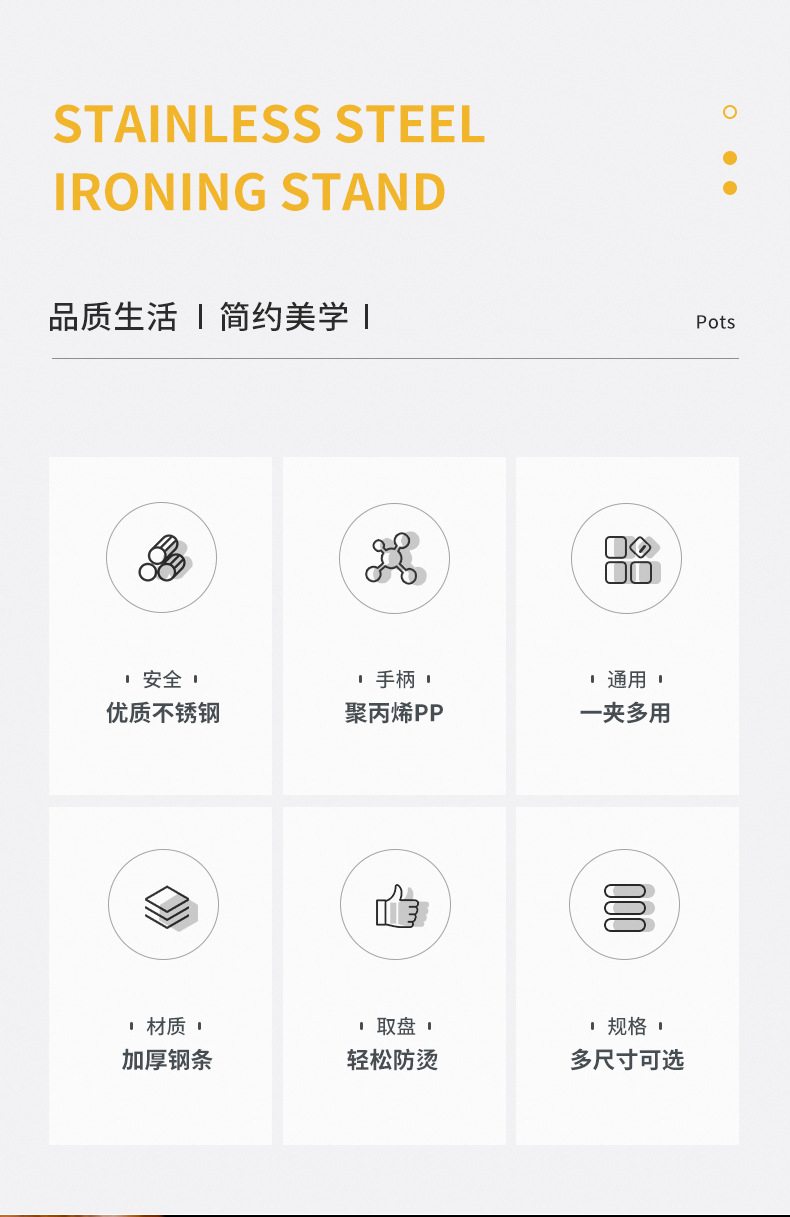 STAINLESS STEEL
IRONING STAND

品质生活 | 简约美学 |

Pots

安全
优质不锈钢

手柄
聚丙烯PP

通用
一夹多用

材质
加厚钢条

取盘
轻松防烫

规格
多尺寸可选