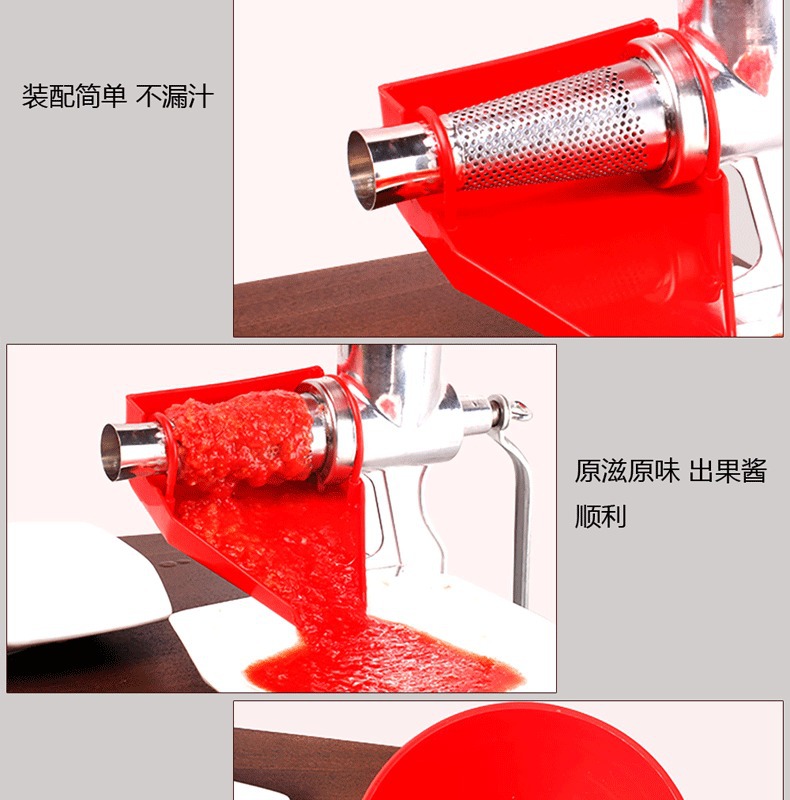 装配简单 不漏汁

原滋原味 出果酱顺利