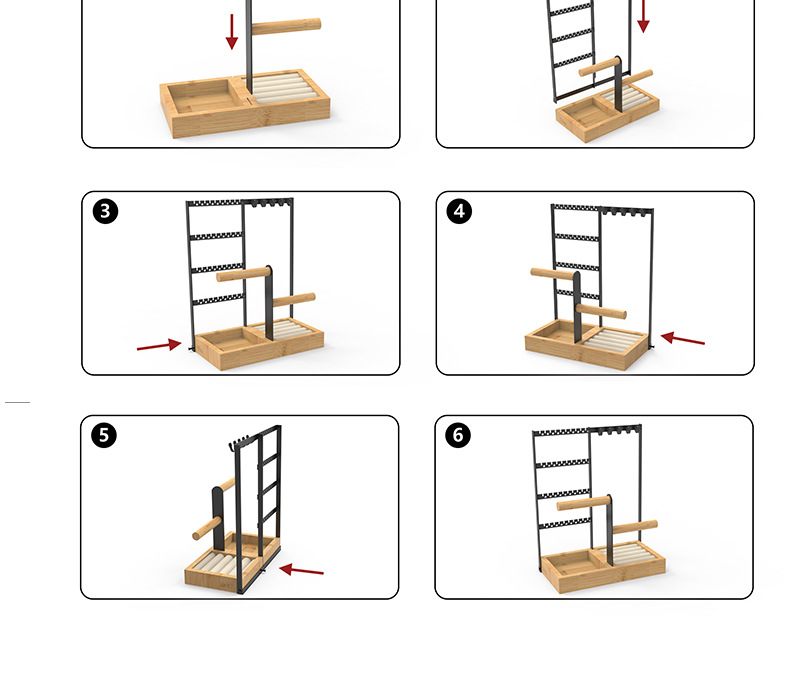 3

4

5

6