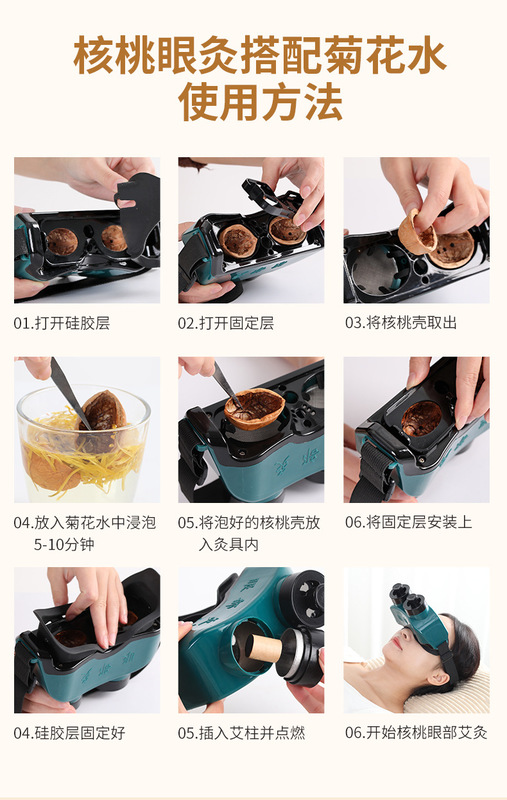 核桃眼灸搭配菊花水
使用方法

01.打开硅胶层

02.打开固定层

03.将核桃壳取出

04.放入菊花水中浸泡5-10分钟

05.将泡好的核桃壳放入灸具内

06.将固定层安装上

04.硅胶层固定好

05.插入艾柱并点燃

06.开始核桃眼部艾灸