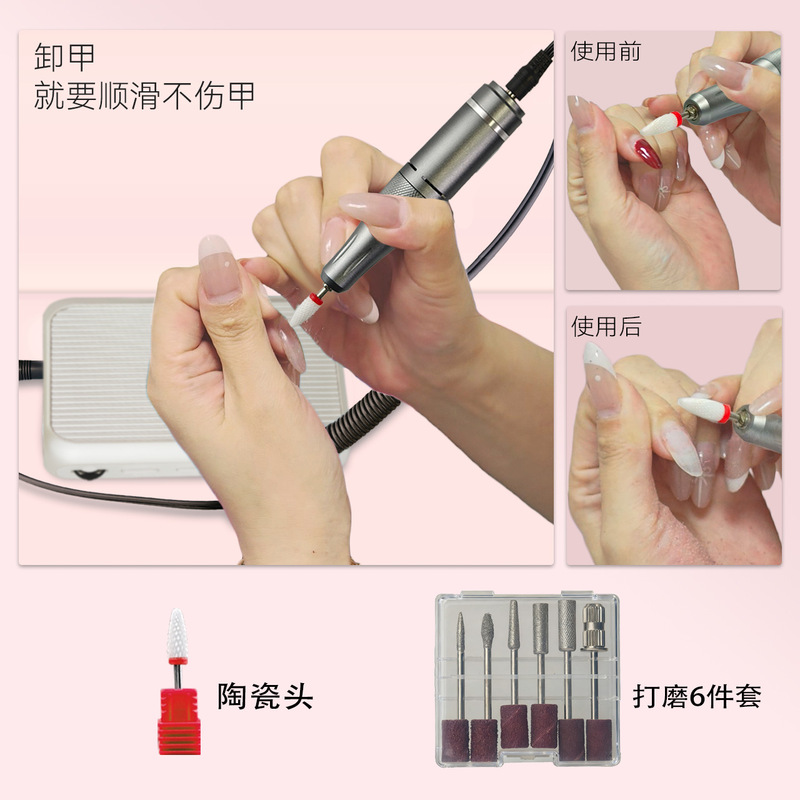 卸甲
就要顺滑不伤甲

使用前

使用后

陶瓷头

打磨6件套