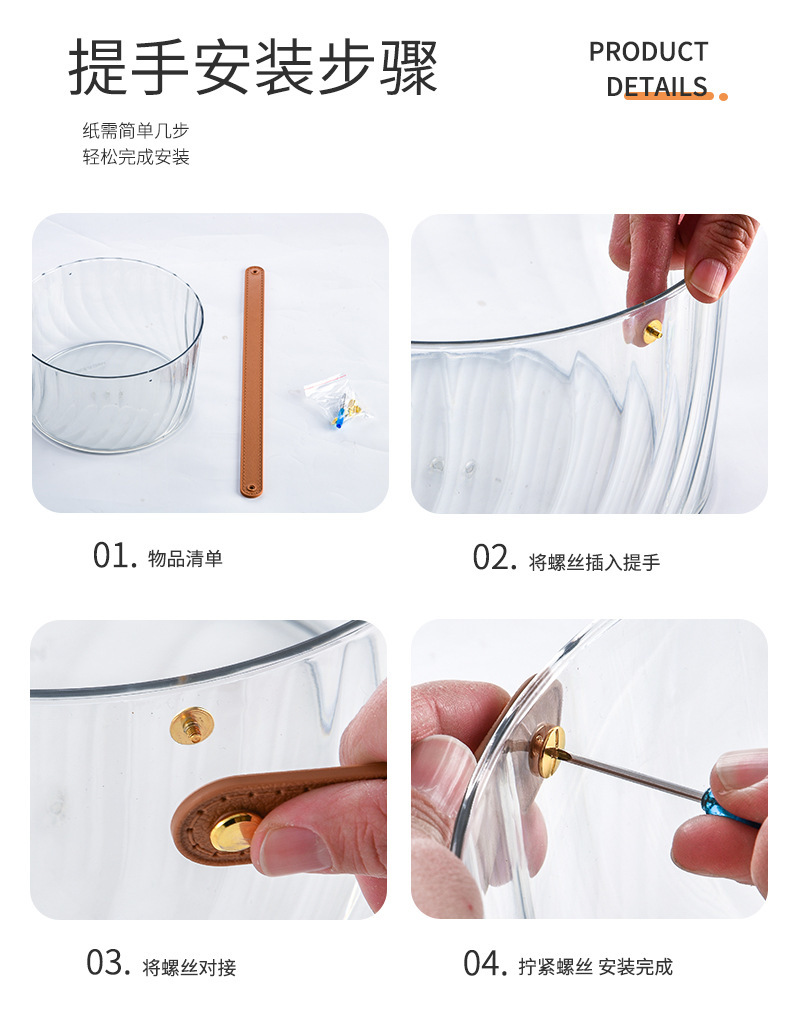 提手安装步骤

PRODUCT DETAILS

纸需简单几步
轻松完成安装

01. 物品清单

02. 将螺丝插入提手

03. 将螺丝对接

04. 拧紧螺丝 安装完成