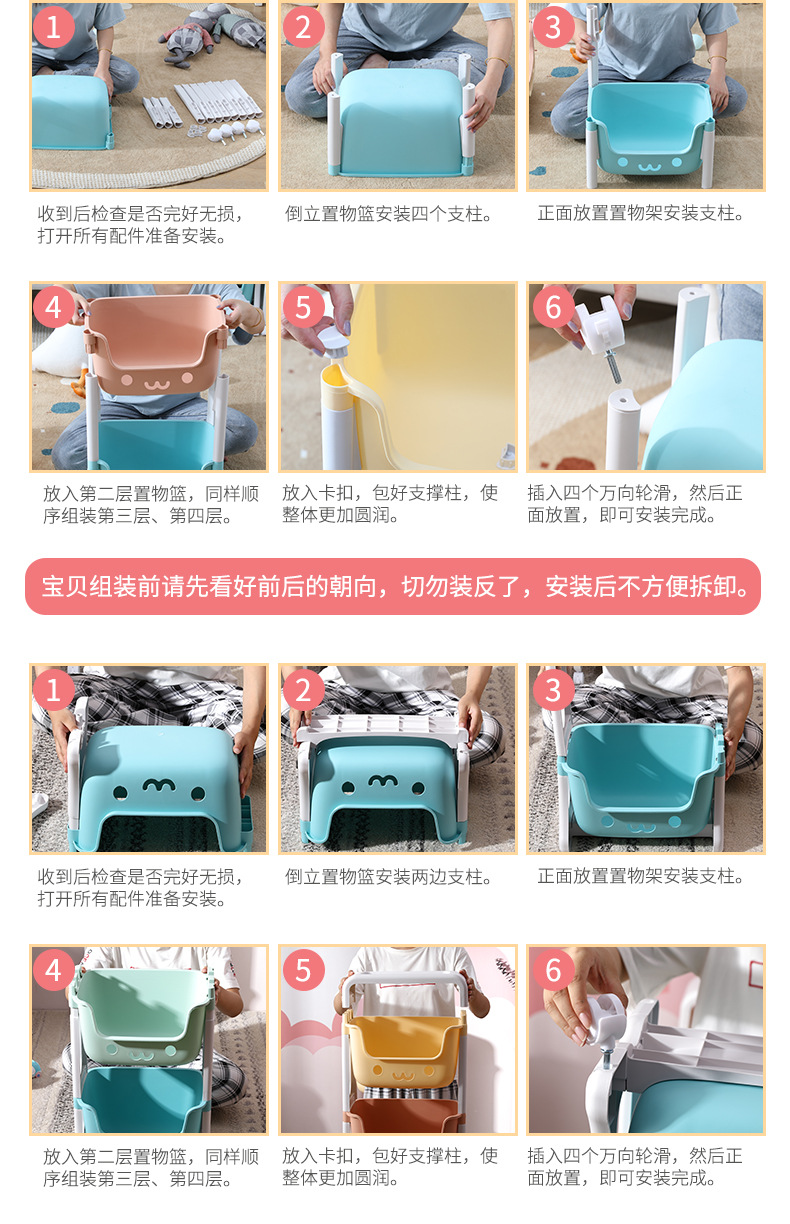 1
收到后检查是否完好无损，打开所有配件准备安装。

2
倒立置物篮安装四个支柱。

3
正面放置置物架安装支柱。

4
放入第二层置物篮，同样顺序组装第三层、第四层。

5
放入卡扣，包好支撑柱，使整体更加圆润。

6
插入四个万向轮滑，然后正面放置，即可安装完成。

宝贝组装前请先看好前后的朝向，切勿装反了，安装后不方便拆卸。

1
收到后检查是否完好无损，打开所有配件准备安装。

2
倒立置物篮安装两边支柱。

3
正面放置置物架安装支柱。

4
放入第二层置物篮，同样顺序组装第三层、第四层。

5
放入卡扣，包好支撑柱，使整体更加圆润。

6
插入四个万向轮滑，然后正面放置，即可安装完成。