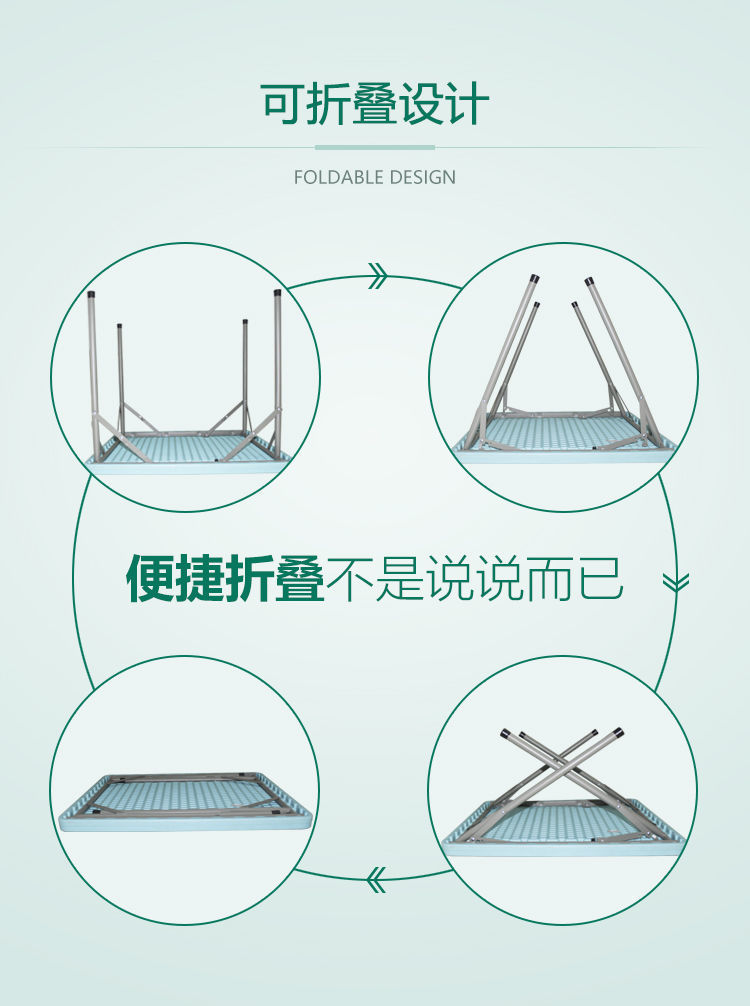 可折叠设计

FOLDABLE DESIGN

便捷折叠不是说说而已