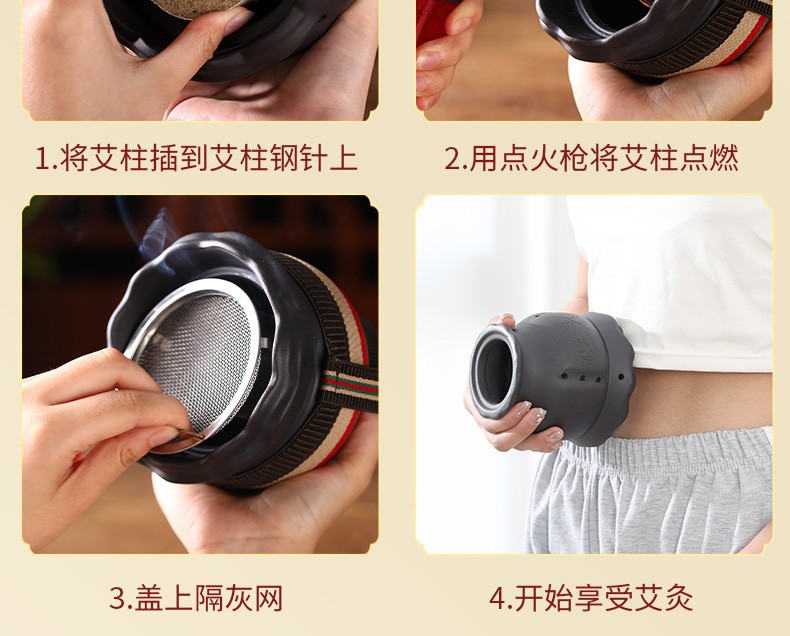 1.将艾柱插到艾柱钢针上

2.用点火枪将艾柱点燃

3.盖上隔灰网

4.开始享受艾灸