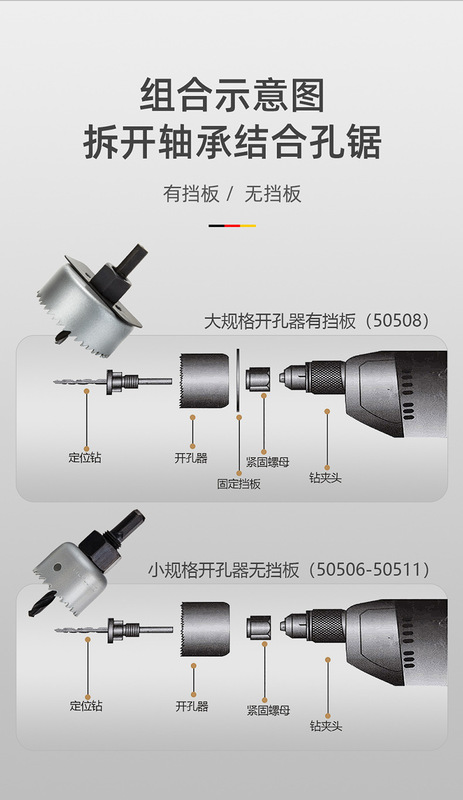 组合示意图
拆开轴承结合孔锯

有挡板 / 无挡板

大规格开孔器有挡板（50508）

定位钻
开孔器
固定挡板
紧固螺母
钻夹头

小规格开孔器无挡板（50506-50511）

定位钻
开孔器
紧固螺母
钻夹头