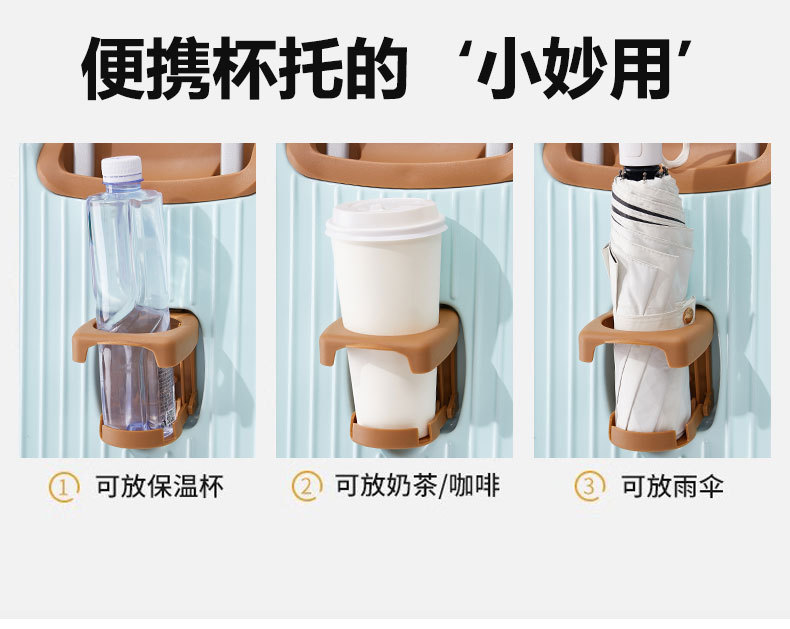 便携杯托的‘小妙用’

① 可放保温杯

② 可放奶茶/咖啡

③ 可放雨伞