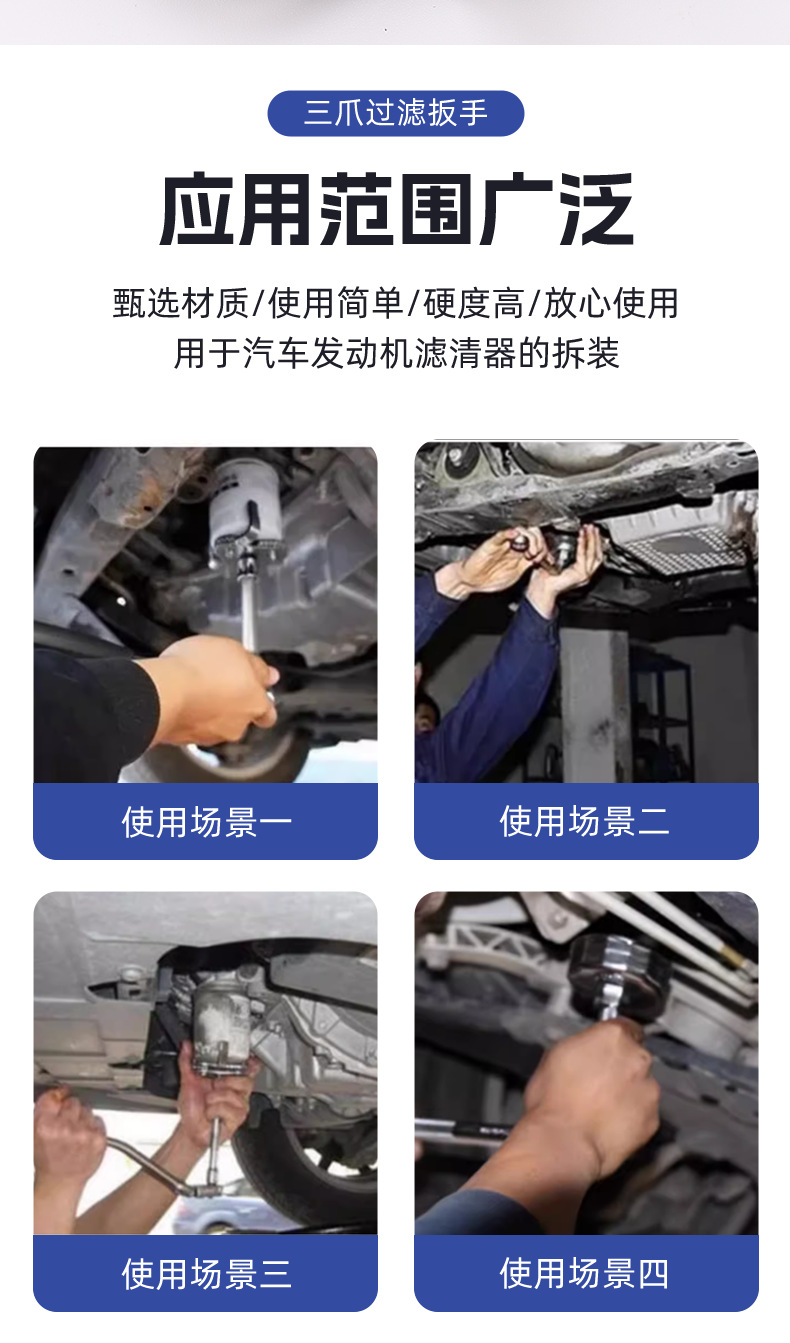 三爪过滤扳手

应用范围广泛

甄选材质/使用简单/硬度高/放心使用
用于汽车发动机滤清器的拆装

使用场景一

使用场景二

使用场景三

使用场景四