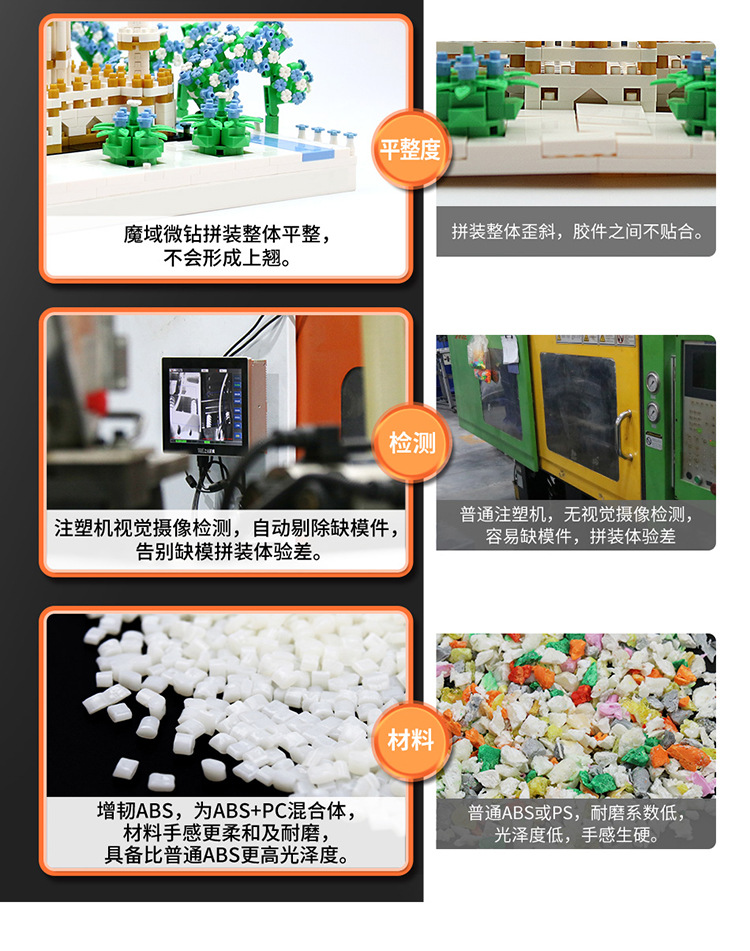 魔域微钻拼装整体平整，不会形成上翘。

平整度

拼装整体歪斜，胶件之间不贴合。

注塑机视觉摄像检测，自动剔除缺模件，告别缺模拼装体验差。

检测

普通注塑机，无视觉摄像检测，容易缺模件，拼装体验差

增韧ABS，为ABS+PC混合体，材料手感更柔和及耐磨，具备比普通ABS更高光泽度。

材料

普通ABS或PS，耐磨系数低，光泽度低，手感生硬。