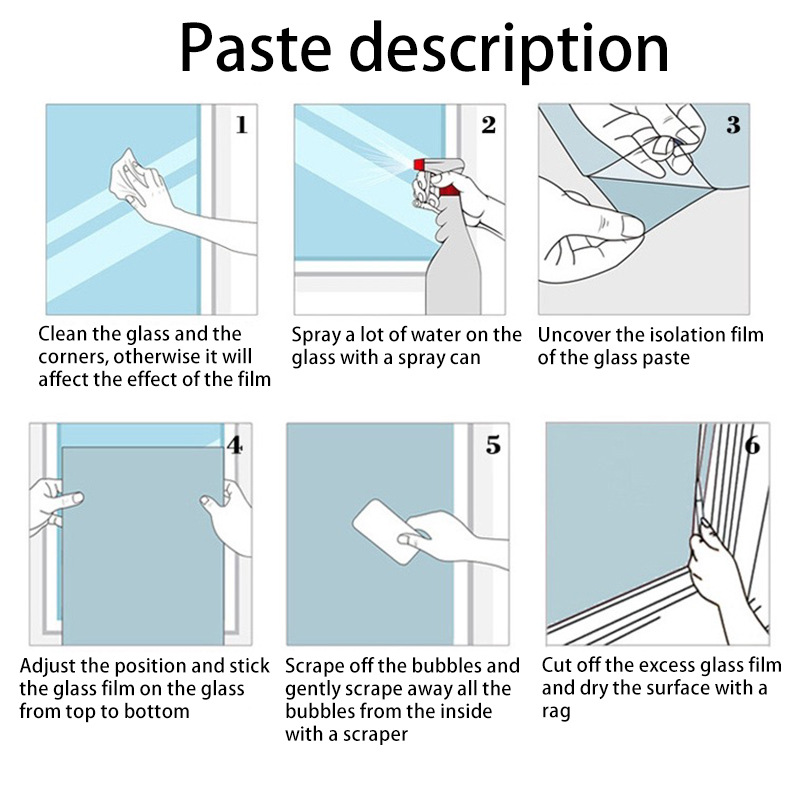 Paste description

1

Clean the glass and the corners, otherwise it will affect the effect of the film

2

Spray a lot of water on the glass with a spray can

3

Uncover the isolation film of the glass paste

4

Adjust the position and stick the glass film on the glass from top to bottom

5

Scrape off the bubbles and gently scrape away all the bubbles from the inside with a scraper

6

Cut off the excess glass film and dry the surface with a rag