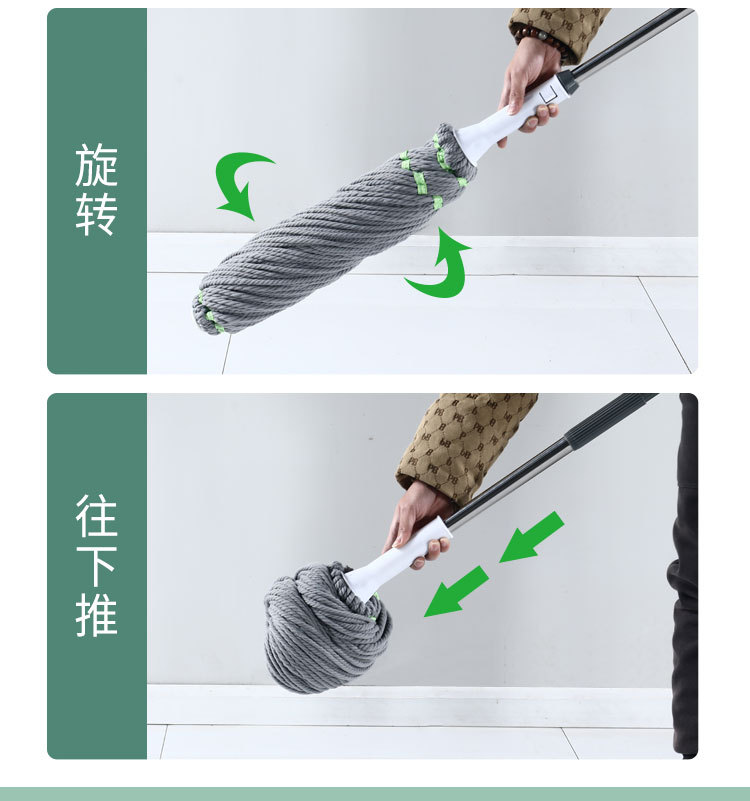 旋转

往下推