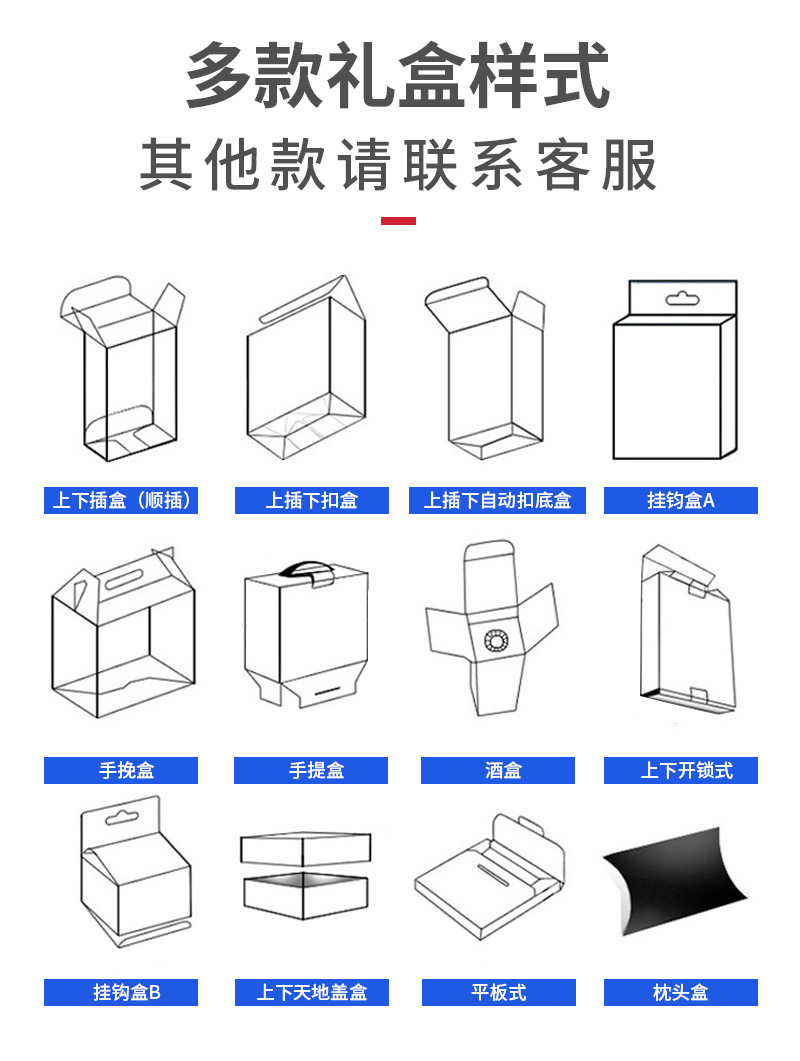 多款礼盒样式
其他款请联系客服

上下插盒（顺插）
上插下扣盒
上插下自动扣底盒
挂钩盒A

手挽盒
手提盒
酒盒
上下开锁式

挂钩盒B
上下天地盖盒
平板式
枕头盒