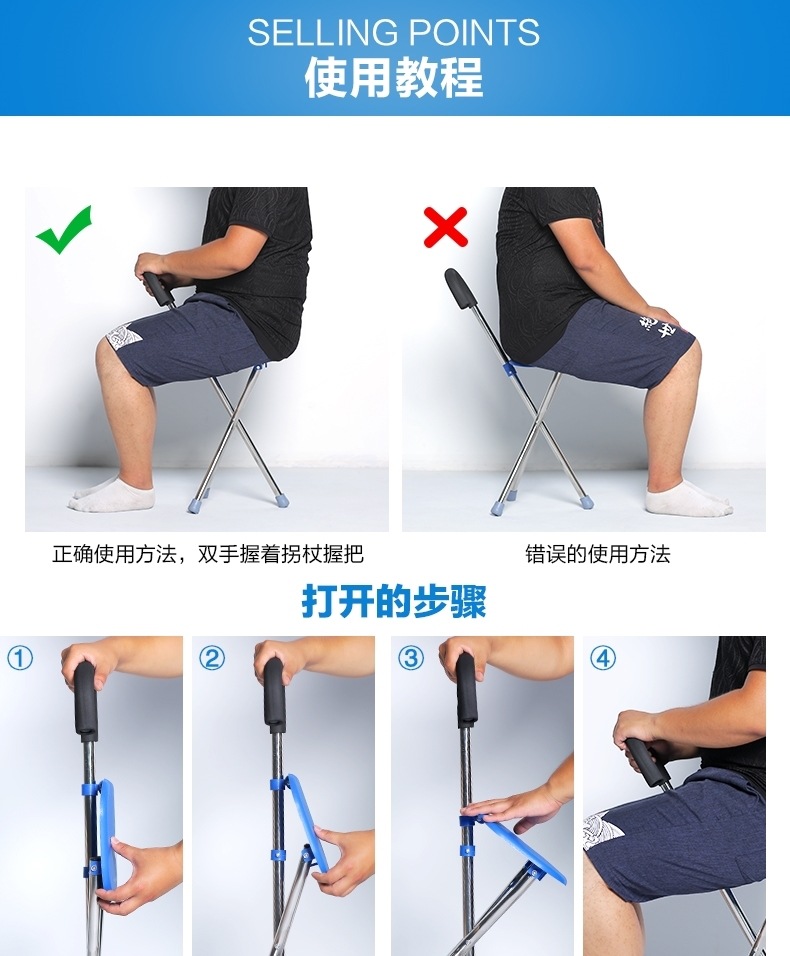 SELLING POINTS
使用教程

正确使用方法，双手握着拐杖握把

错误的使用方法

打开的步骤

①

②

③

④