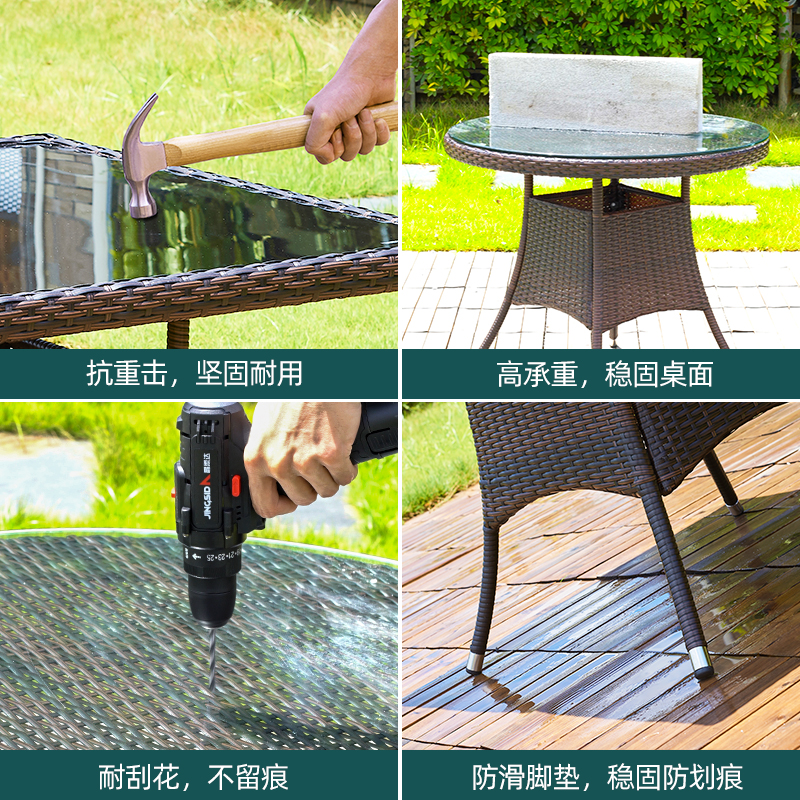 抗重击，坚固耐用

高承重，稳固桌面

JINGSID

耐刮花，不留痕

防滑脚垫，稳固防划痕