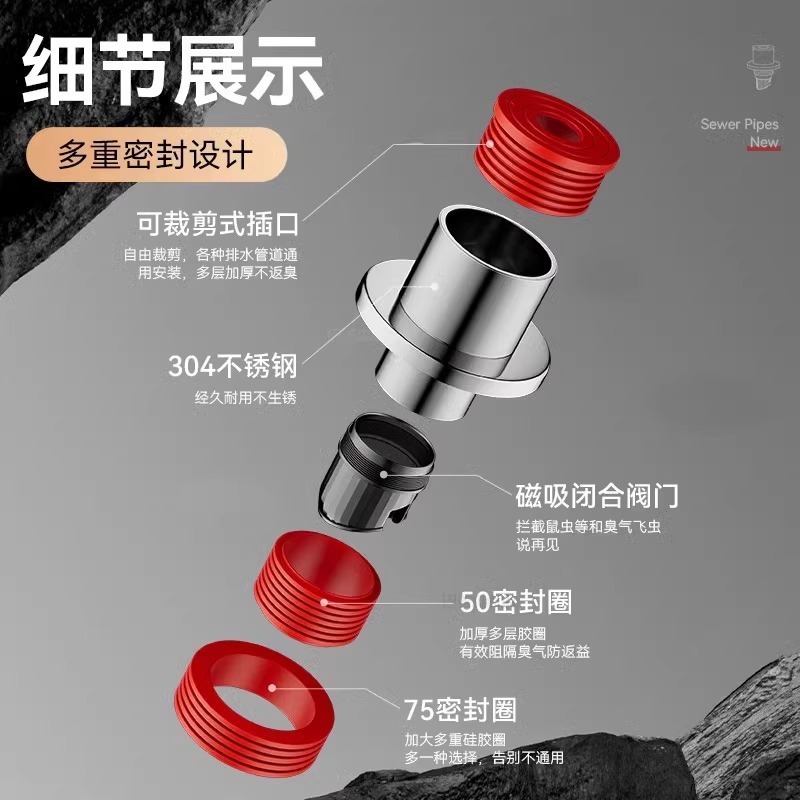 细节展示

多重密封设计

Sewer Pipes
New

可裁剪式插口
自由裁剪，各种排水管道通用安装，多层加厚不返臭

304不锈钢
经久耐用不生锈

磁吸闭合阀门
拦截鼠虫等和臭气飞虫说再见

50密封圈
加厚多层胶圈
有效阻隔臭气防返益

75密封圈
加大多重硅胶圈
多一种选择，告别不通用