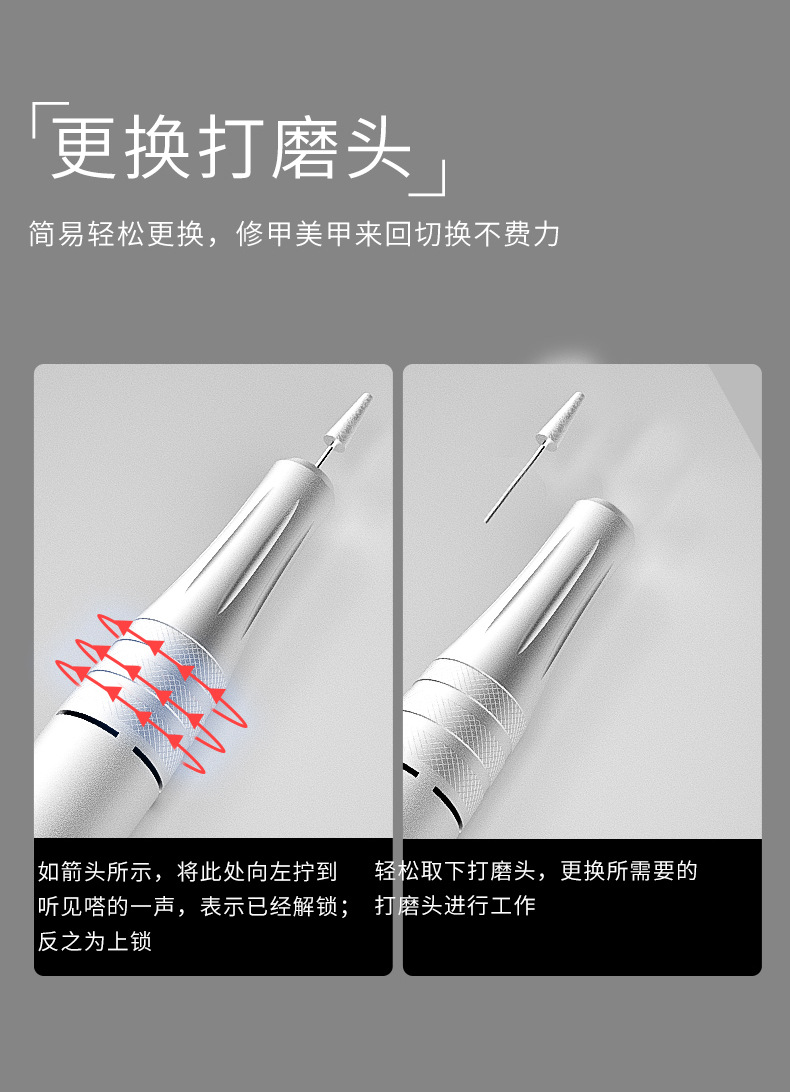 「更换打磨头」

简易轻松更换，修甲美甲来回切换不费力

如箭头所示，将此处向左拧到听见嗒的一声，表示已经解锁；反之为上锁

轻松取下打磨头，更换所需要的打磨头进行工作