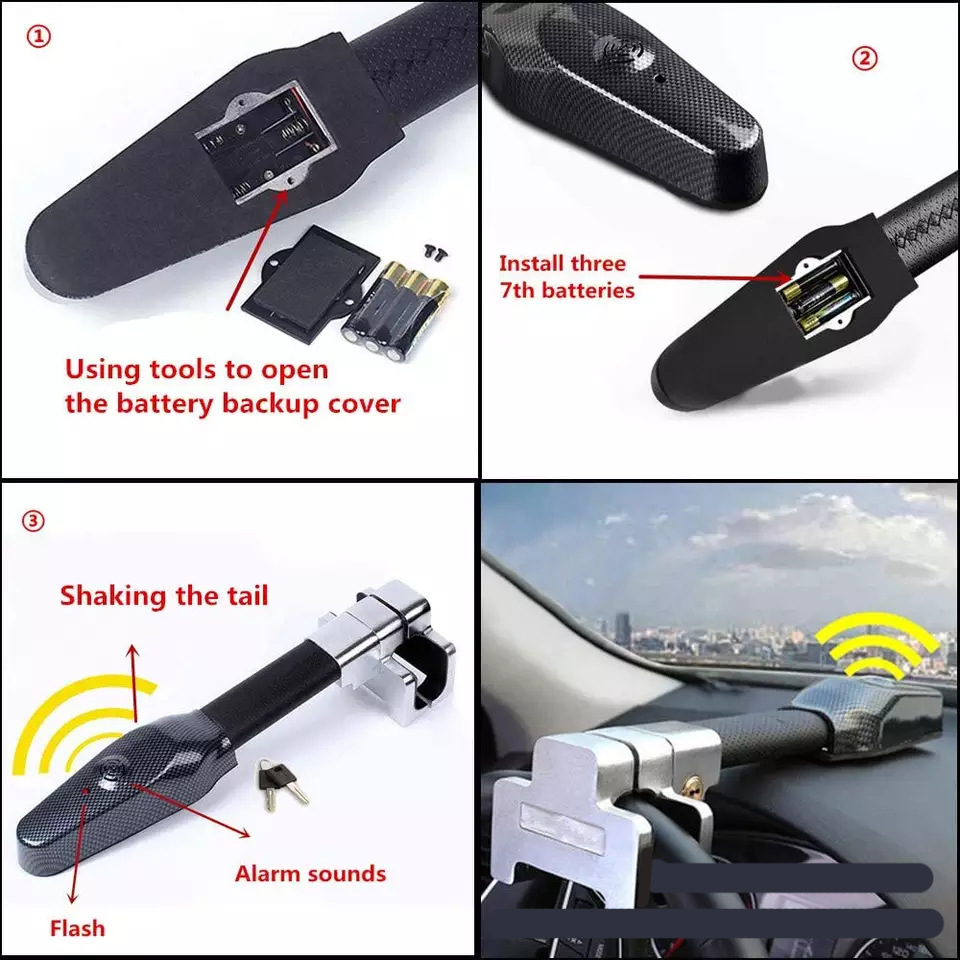 ①

Using tools to open the battery backup cover

②

Install three 7th batteries

③

Shaking the tail

Alarm sounds

Flash