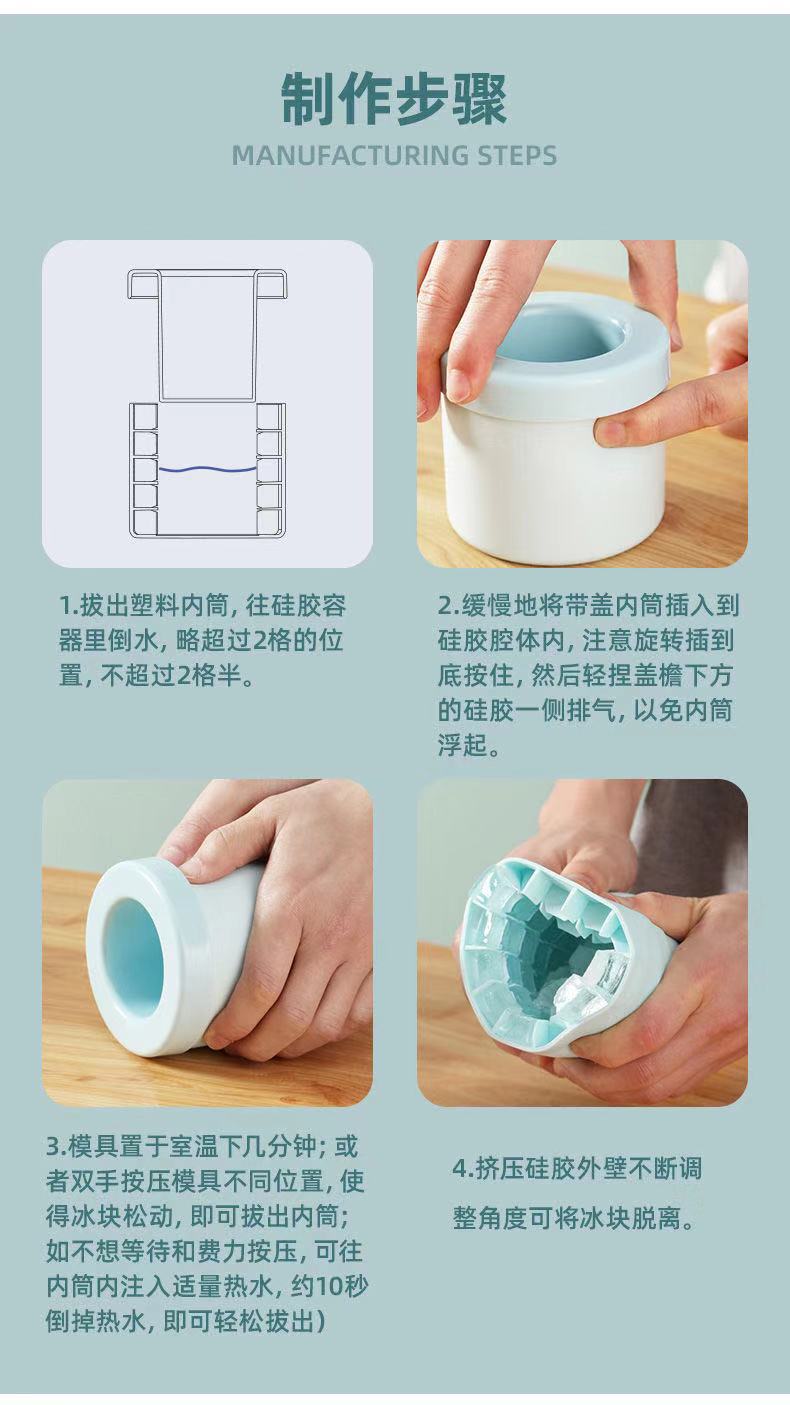 制作步骤

MANUFACTURING STEPS

1.拔出塑料内筒, 往硅胶容器里倒水, 略超过2格的位置, 不超过2格半。

2.缓慢地将带盖内筒插入到硅胶腔体内, 注意旋转插到底按住, 然后轻捏盖檐下方的硅胶一侧排气, 以免内筒浮起。

3.模具置于室温下几分钟; 或者双手按压模具不同位置, 使得冰块松动, 即可拔出内筒; 如不想等待和费力按压, 可往内筒内注入适量热水, 约10秒倒掉热水, 即可轻松拔出)

4.挤压硅胶外壁不断调整角度可将冰块脱离。