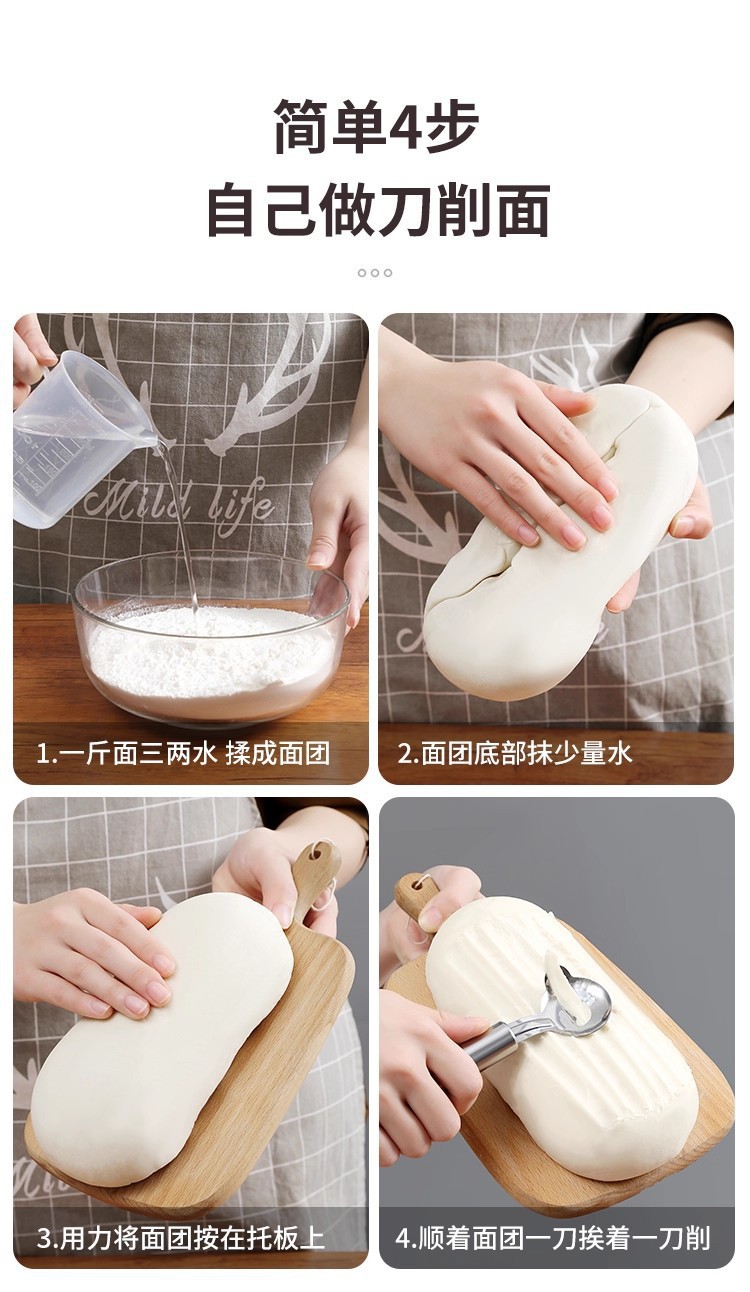 简单4步
自己做刀削面

Mild life

1.一斤面三两水 揉成面团

2.面团底部抹少量水

3.用力将面团按在托板上

4.顺着面团一刀挨着一刀削