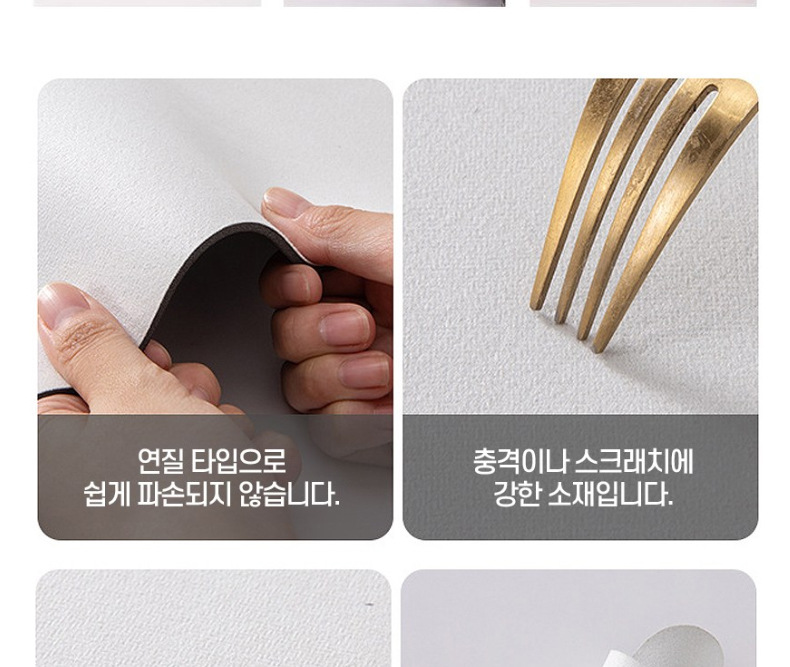 연질 타입으로
쉽게 파손되지 않습니다.

충격이나 스크래치에
강한 소재입니다.