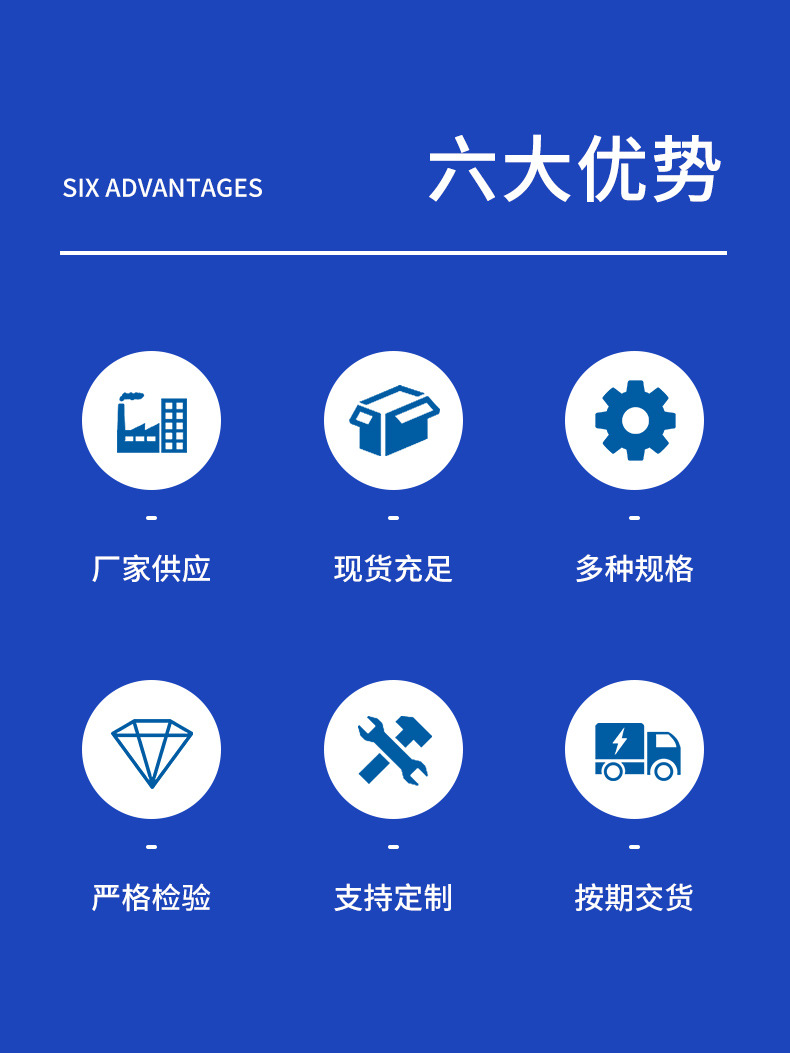 SIX ADVANTAGES

六大优势

厂家供应

现货充足

多种规格

严格检验

支持定制

按期交货