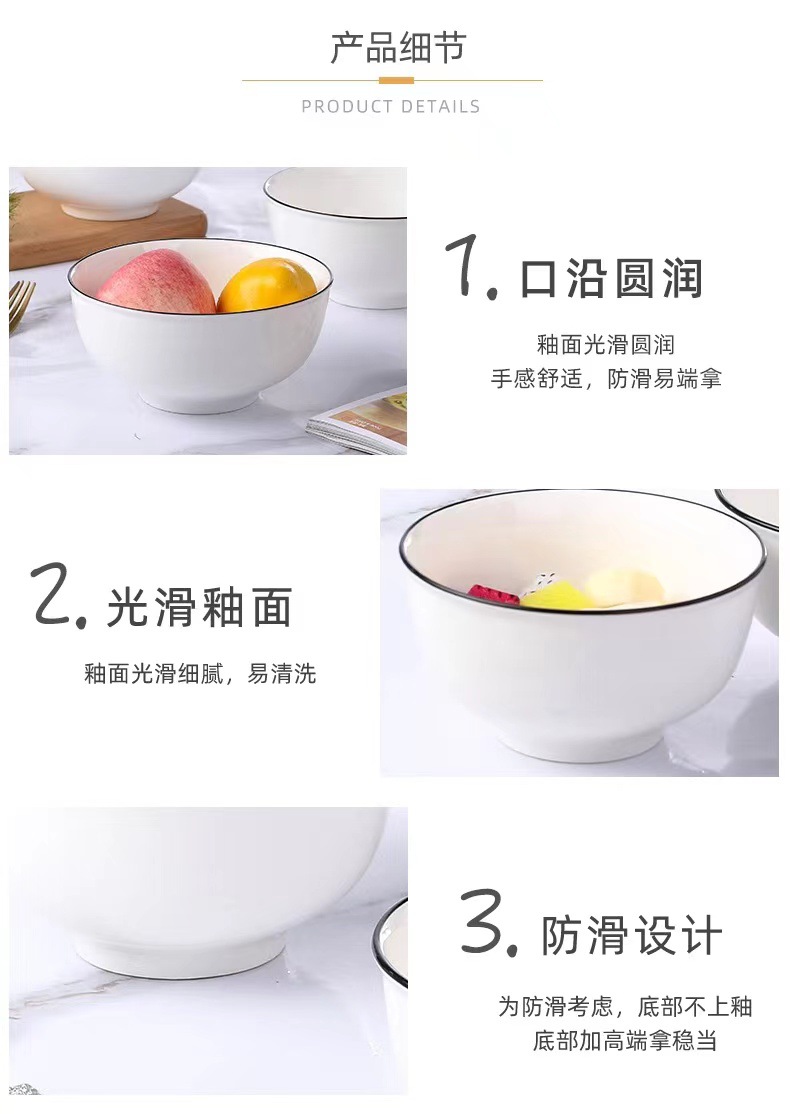 产品细节

PRODUCT DETAILS

1. 口沿圆润

釉面光滑圆润
手感舒适，防滑易端拿

2. 光滑釉面

釉面光滑细腻，易清洗

3. 防滑设计

为防滑考虑，底部不上釉
底部加高端拿稳当