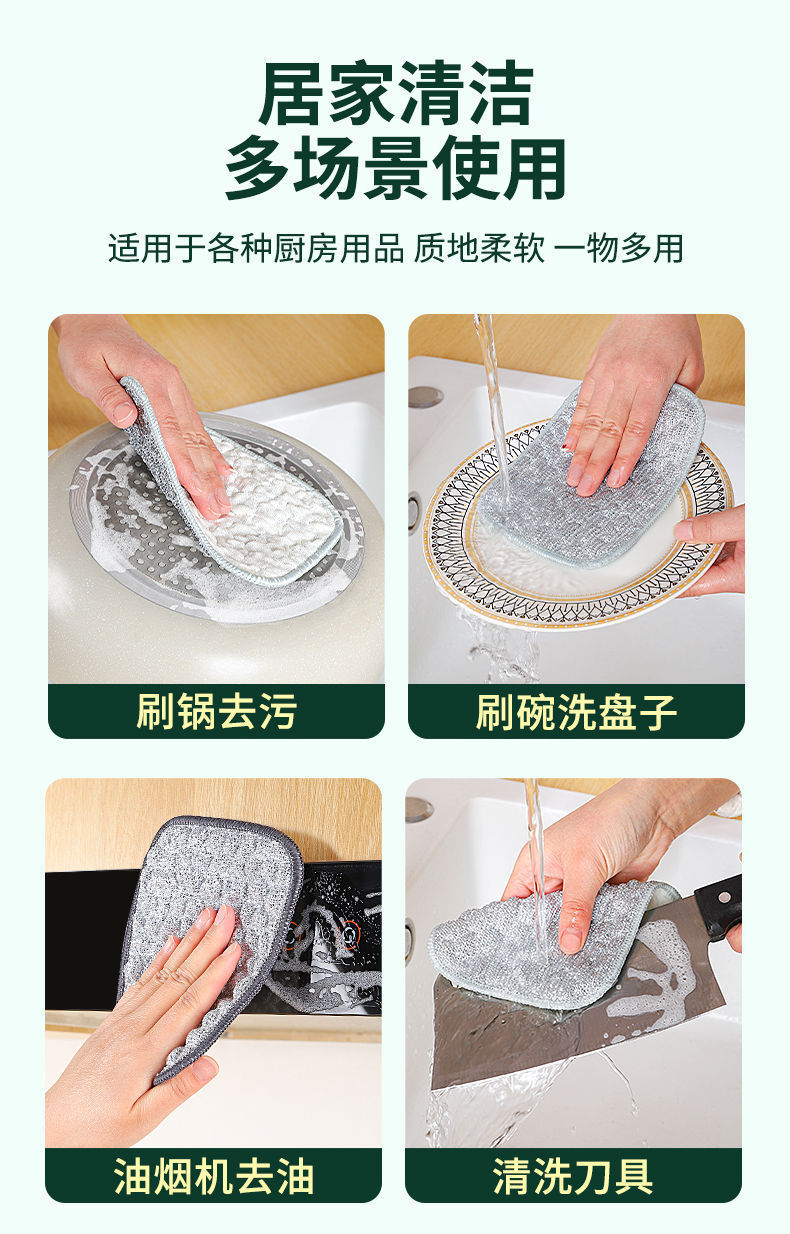 居家清洁
多场景使用

适用于各种厨房用品 质地柔软 一物多用

刷锅去污

刷碗洗盘子

油烟机去油

清洗刀具