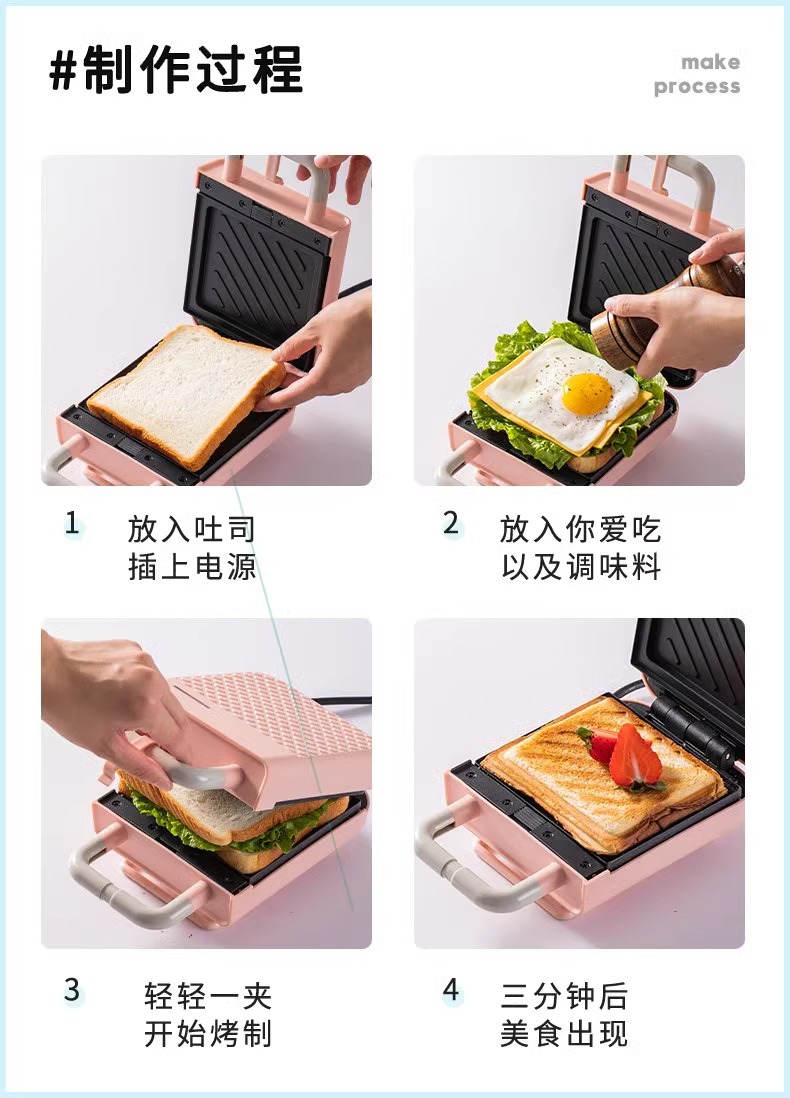 #制作过程

make
process

1

放入吐司
插上电源

2

放入你爱吃
以及调味料

3

轻轻一夹
开始烤制

4

三分钟后
美食出现